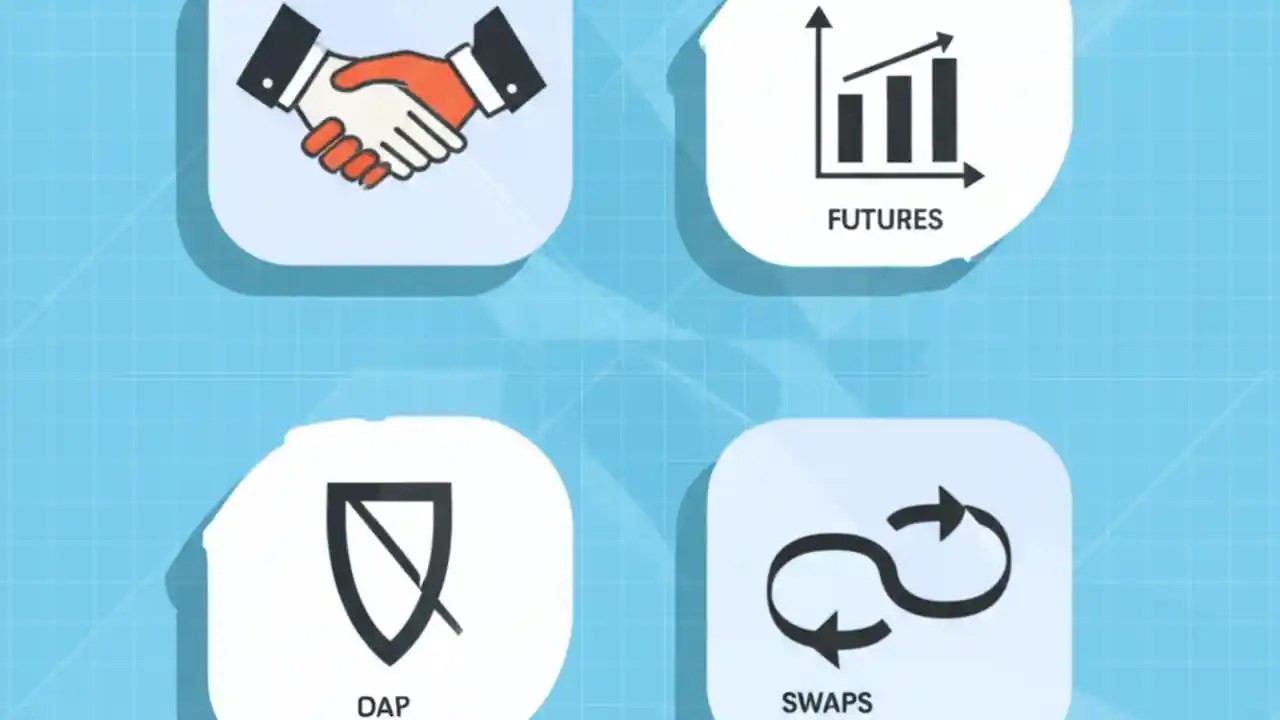 FUTURES

DAP

SWAPS