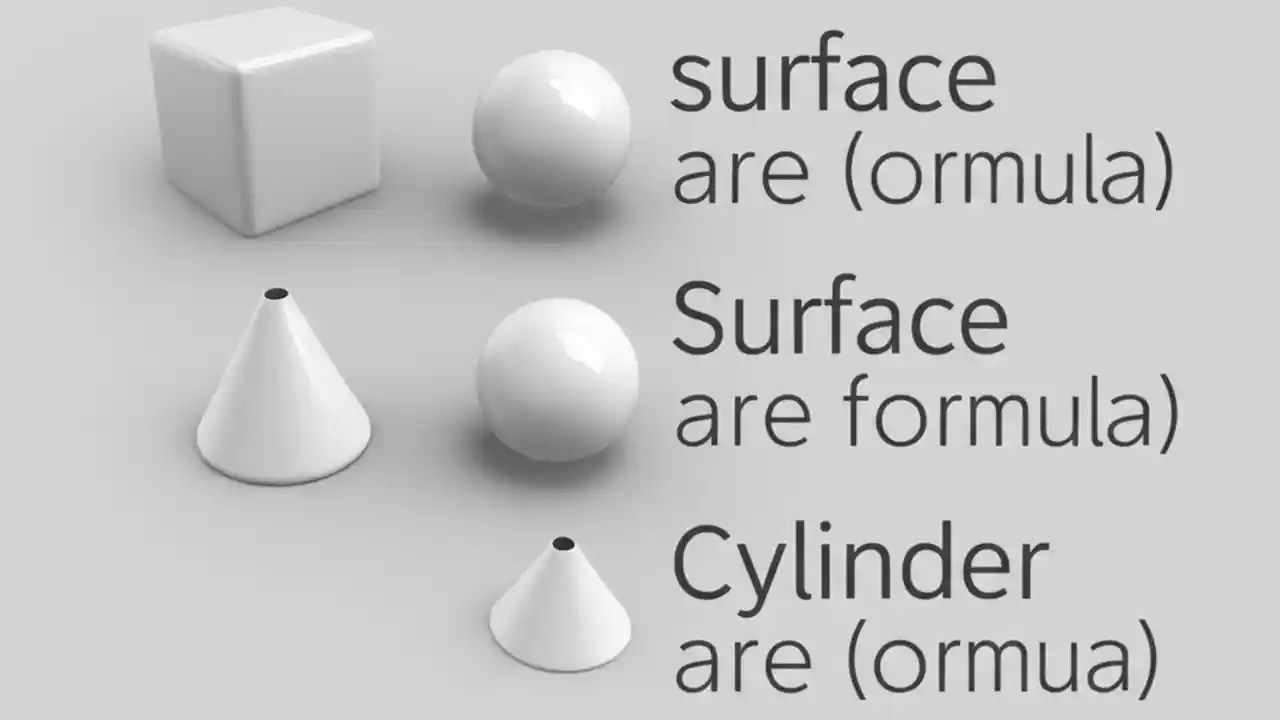 surface
are (ormula)

Surface
are formula)

Cylinder
are (ormua)