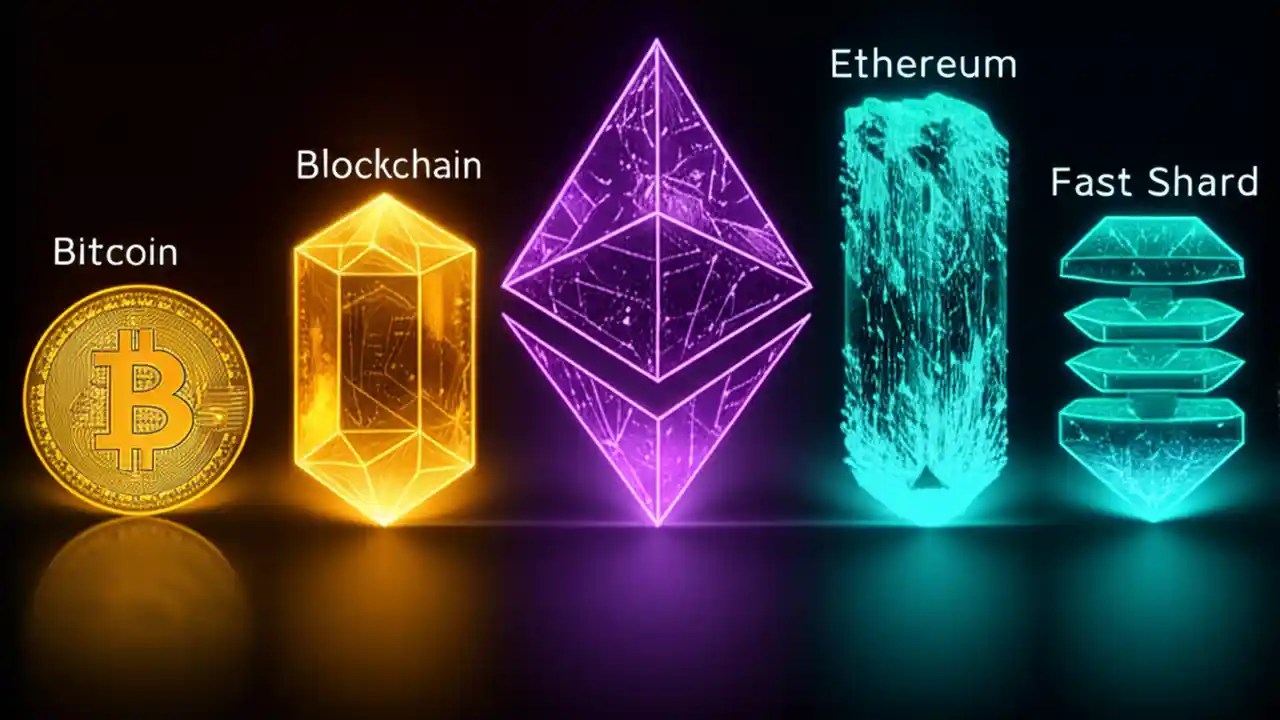 Bitcoin

Blockchain

Ethereum

Fast Shard