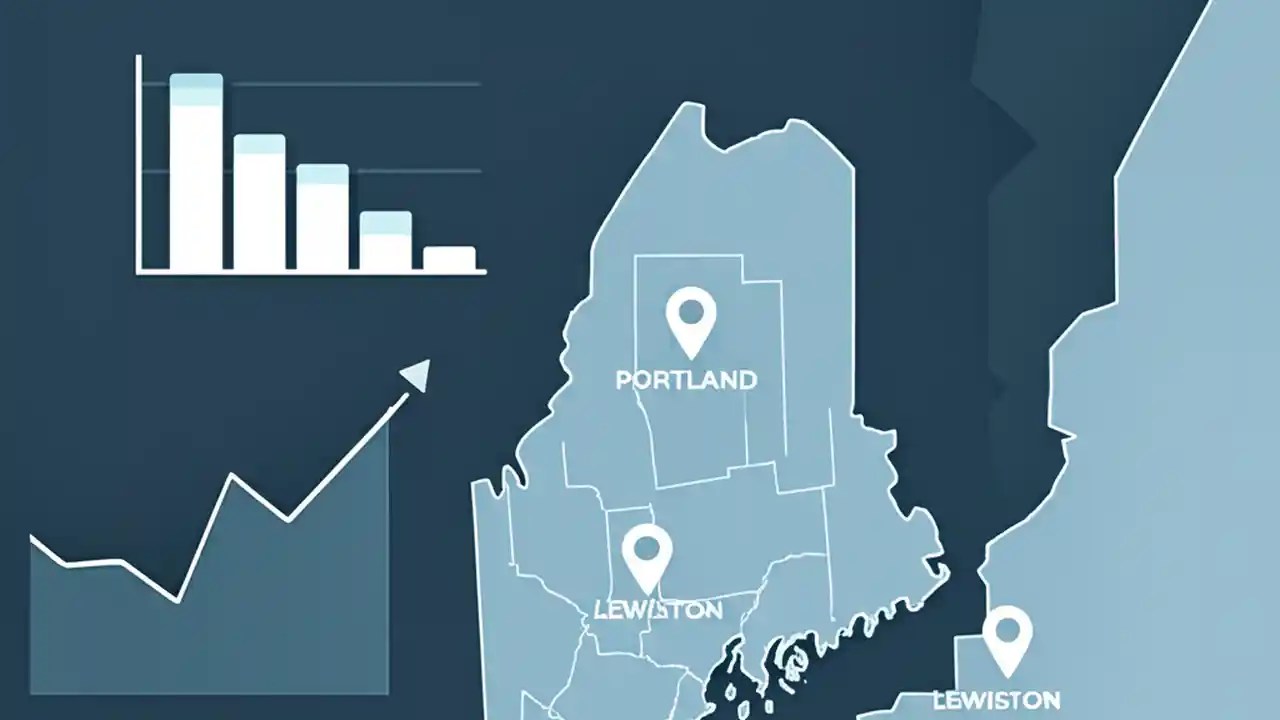 PORTLAND

LEWISTON

LEWISTON