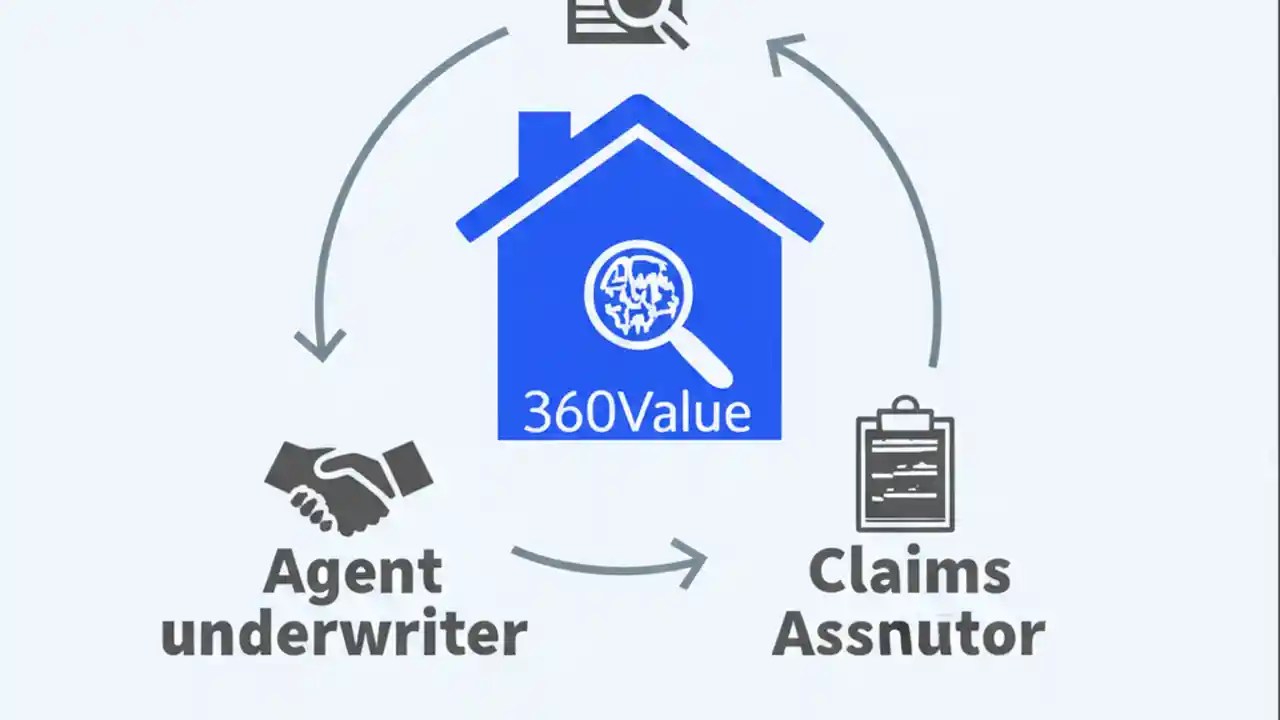 360Value

Agent underwriter

Claims Assnutor