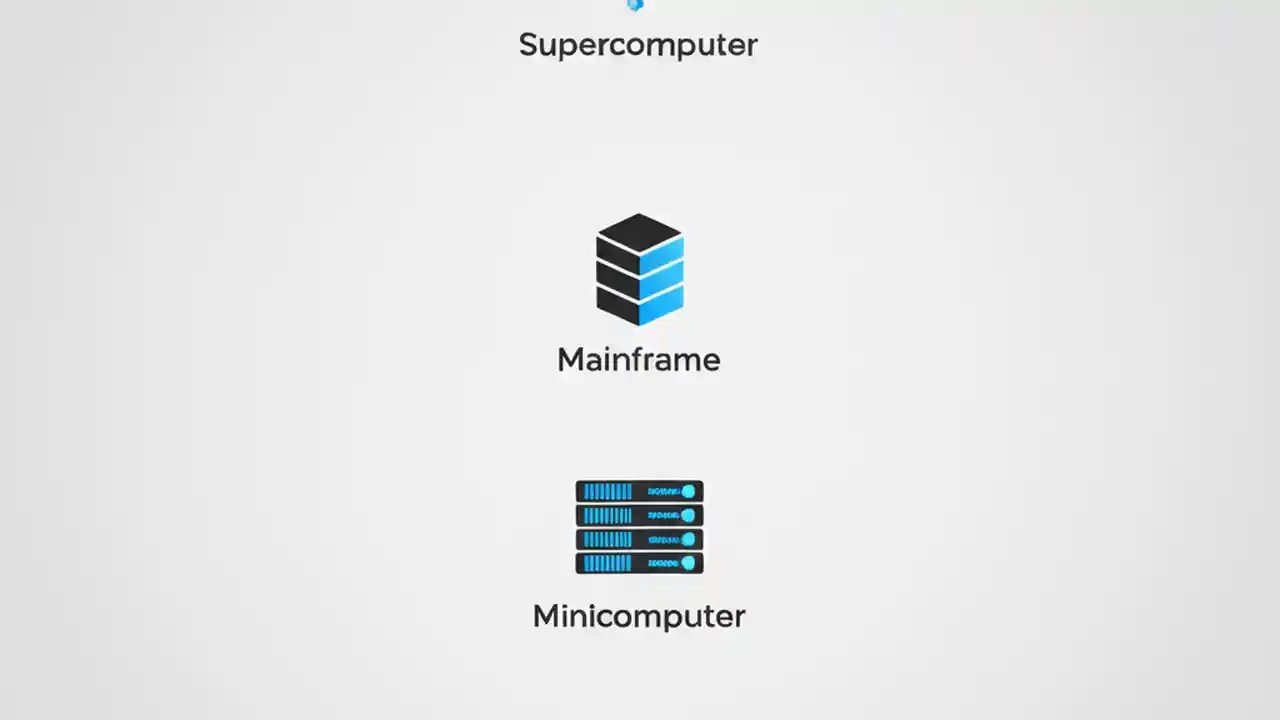 Supercomputer

Mainframe

Minicomputer