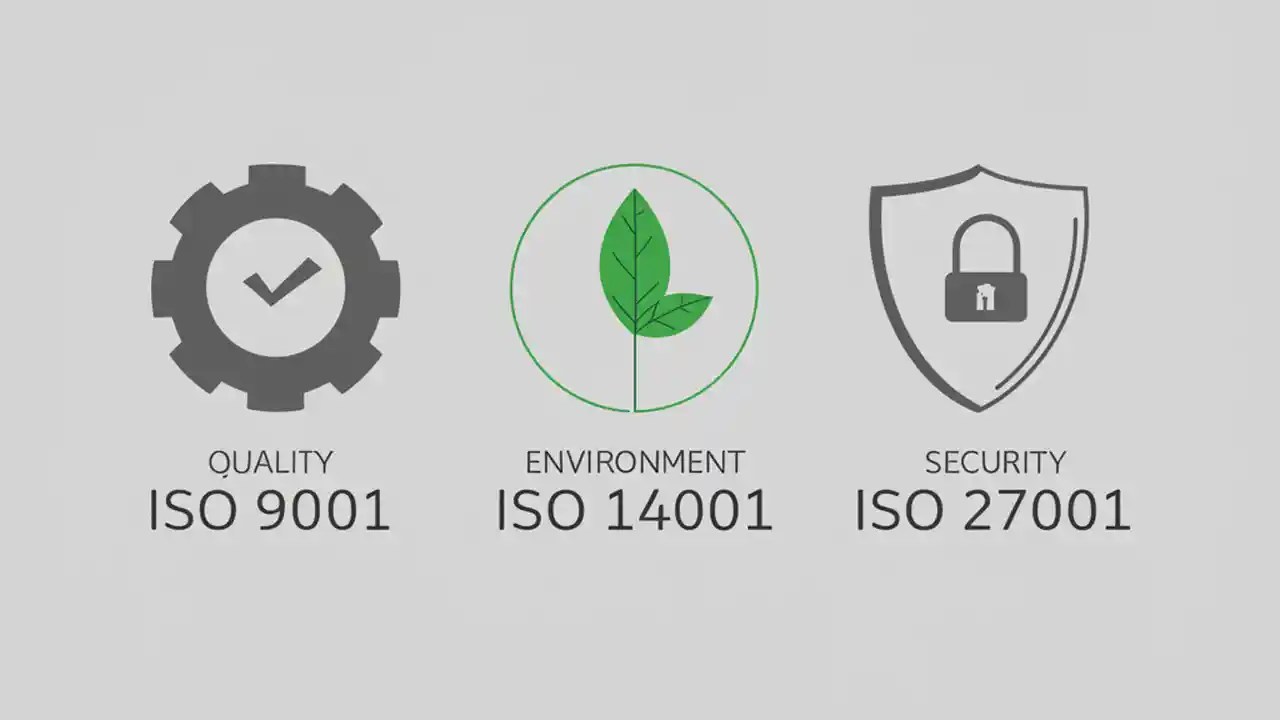 QUALITY
ISO 9001

ENVIRONMENT
ISO 14001

SECURITY
ISO 27001