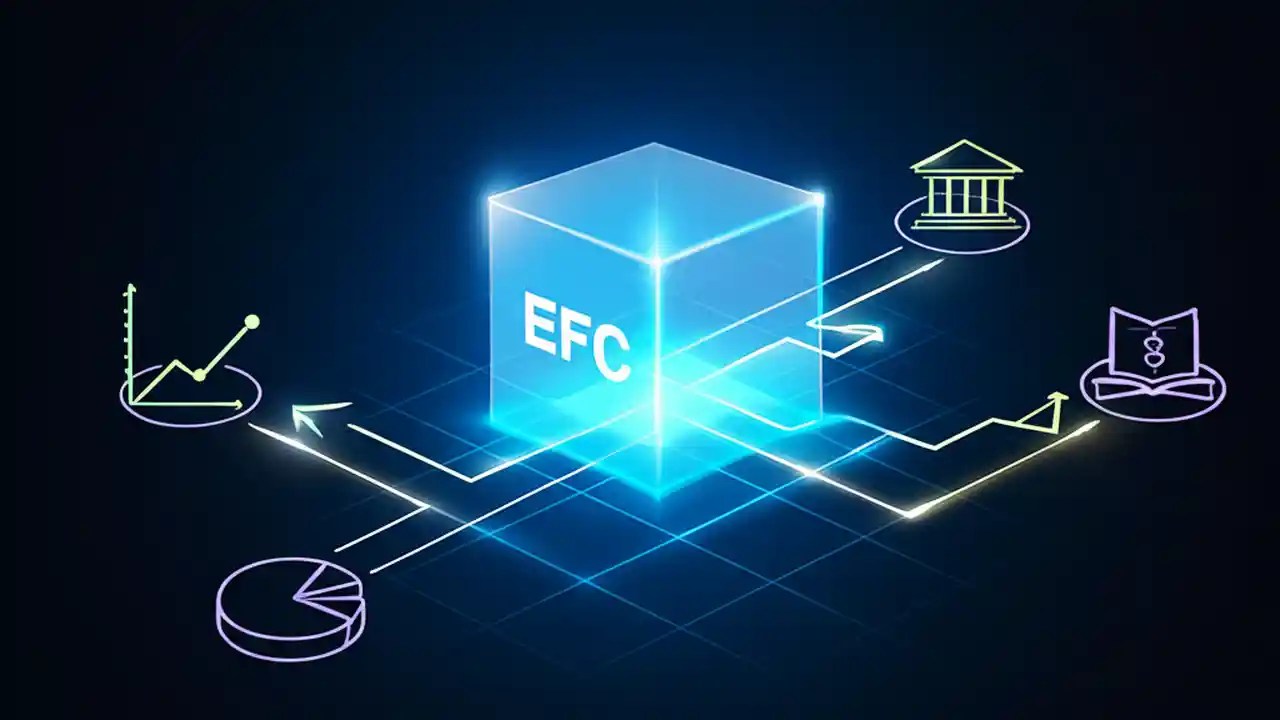 EFC