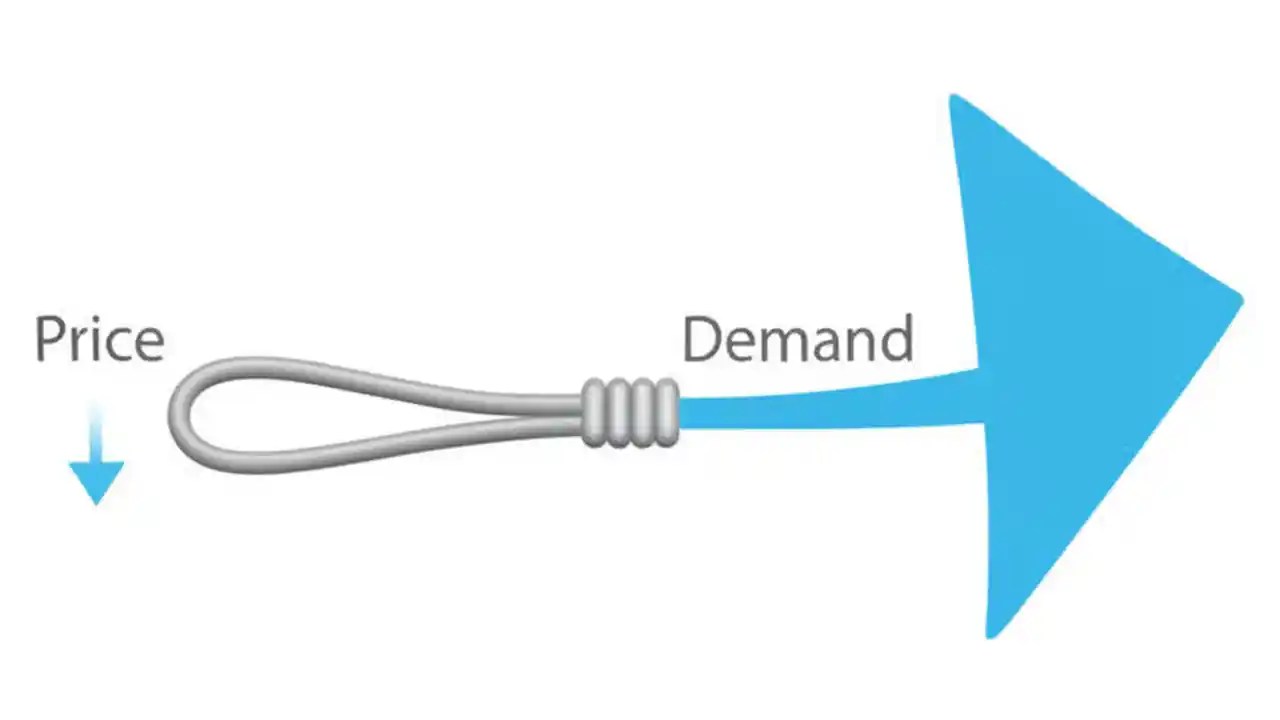 Price

Demand