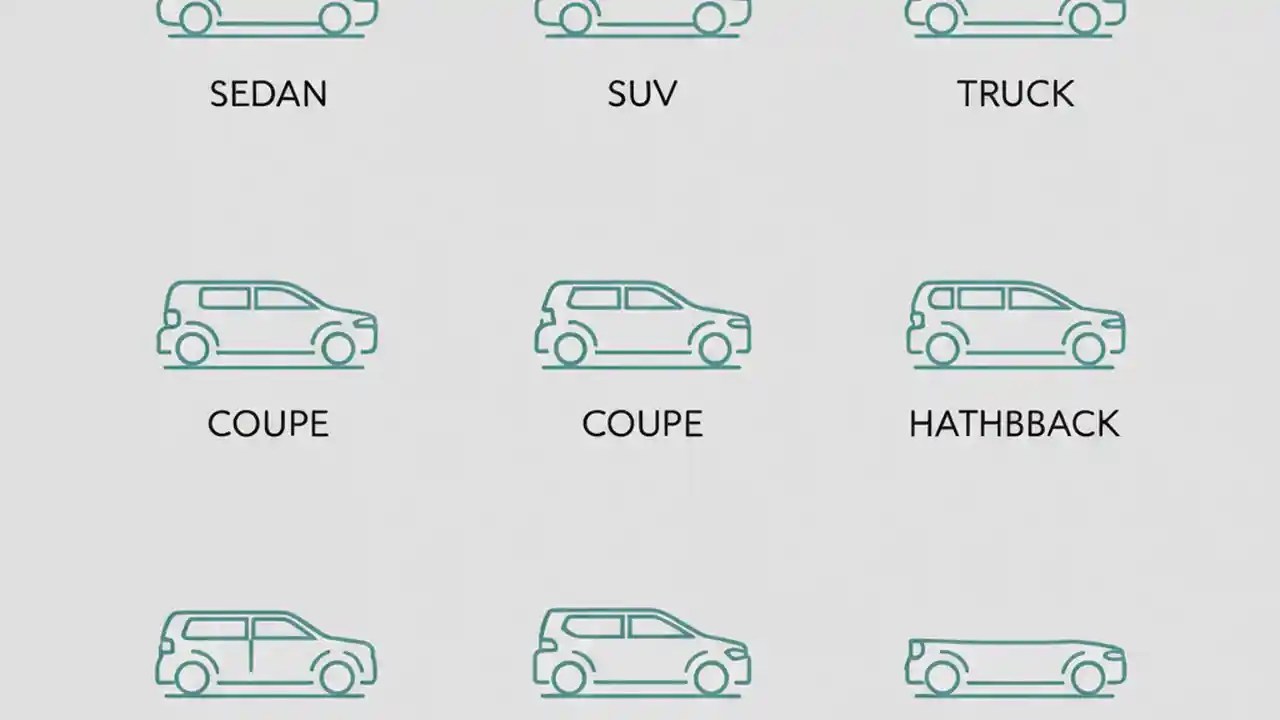 SEDAN

SUV

TRUCK

COUPE

COUPE

HATHBBACK