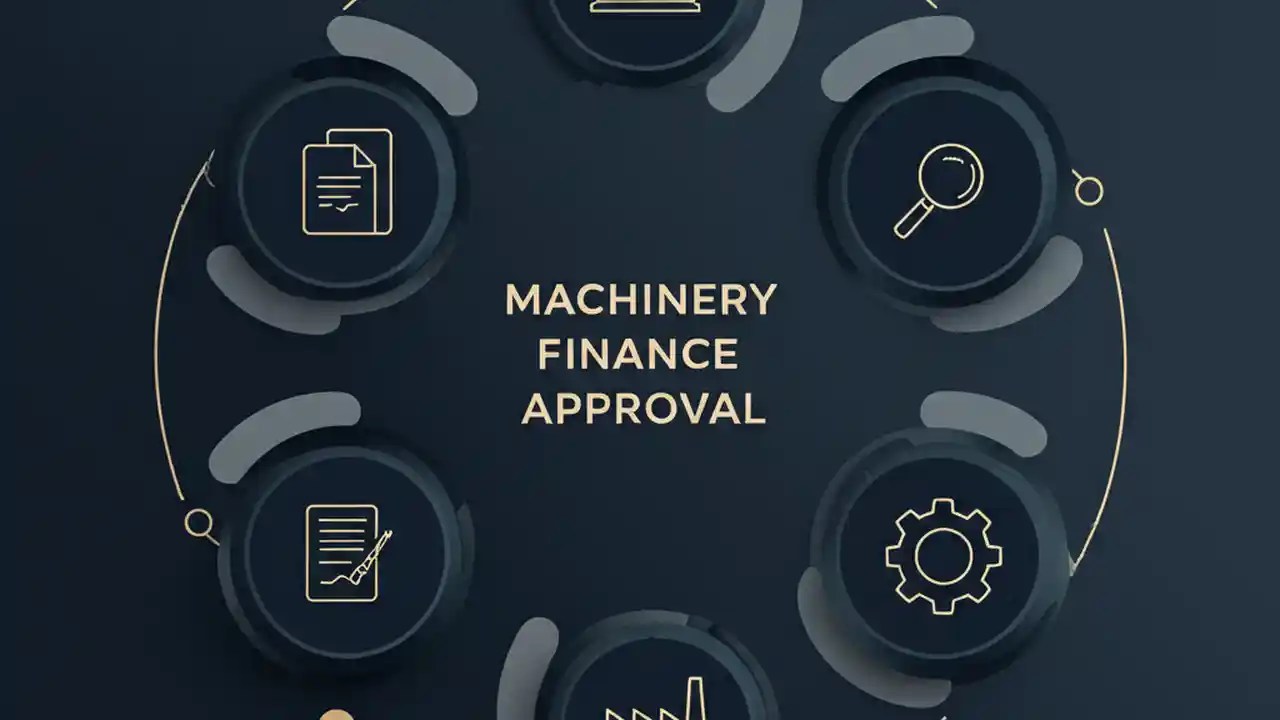 MACHINERY
FINANCE
APPROVAL