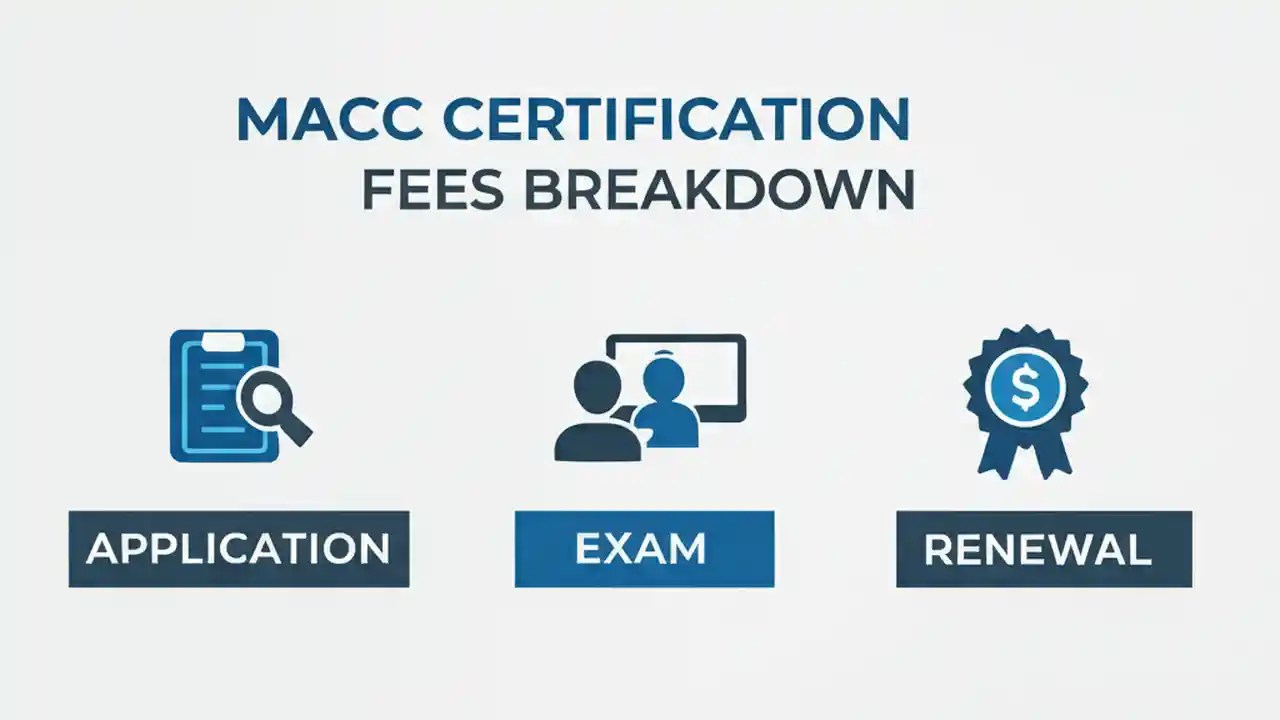 MACC CERTIFICATION
FEES BREAKDOWN

$

APPLICATION

EXAM

RENEWAL