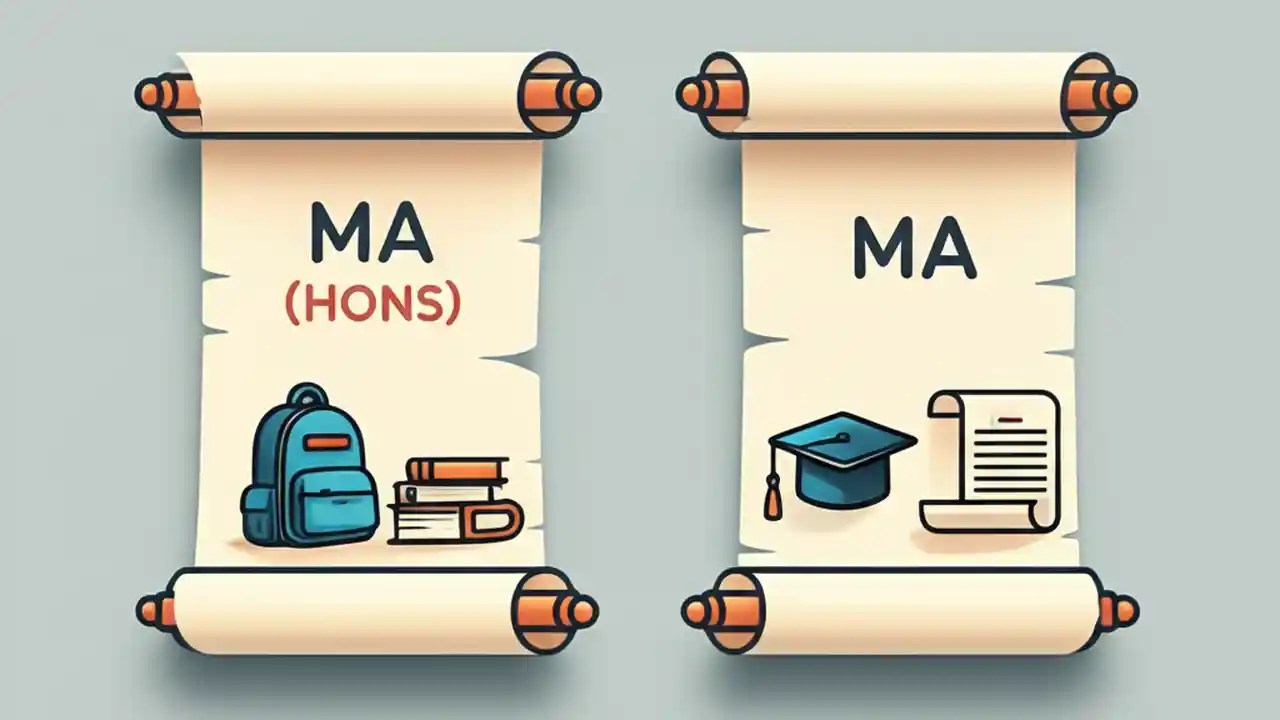 MA
(HONS)

MA