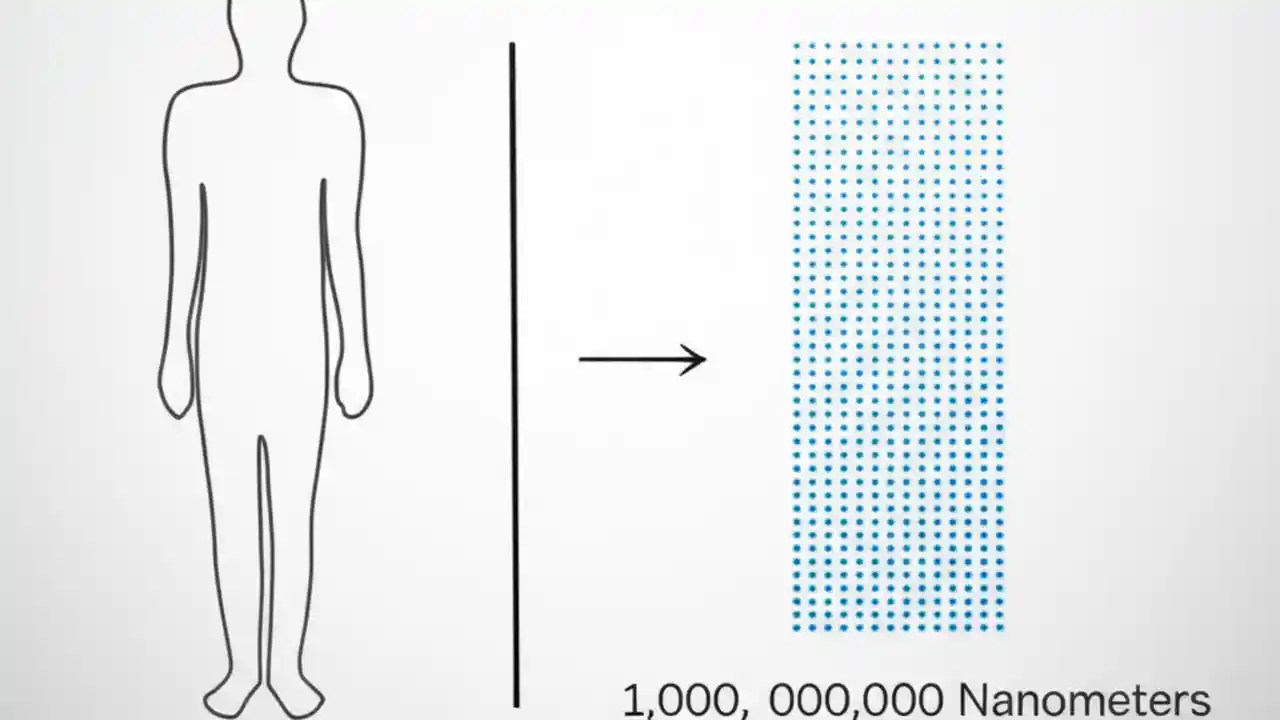 1,000, 000,000 Nanometers