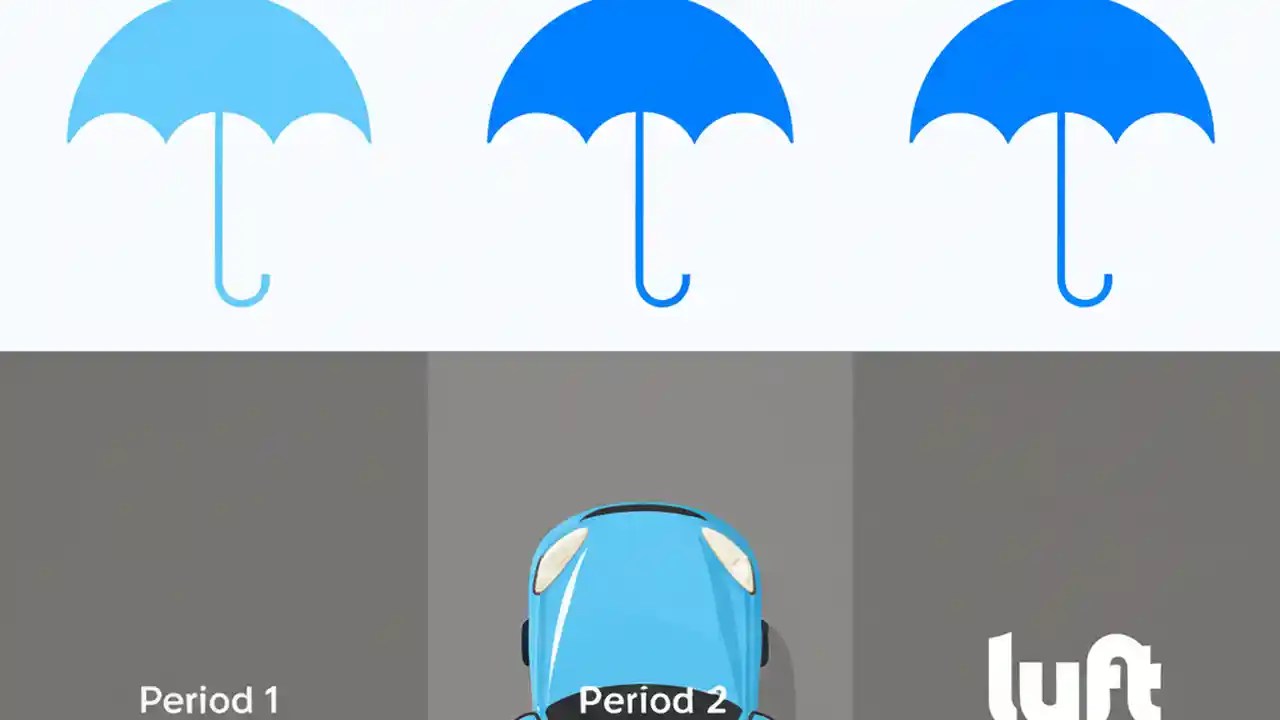 Period 1

Period 2

lyft