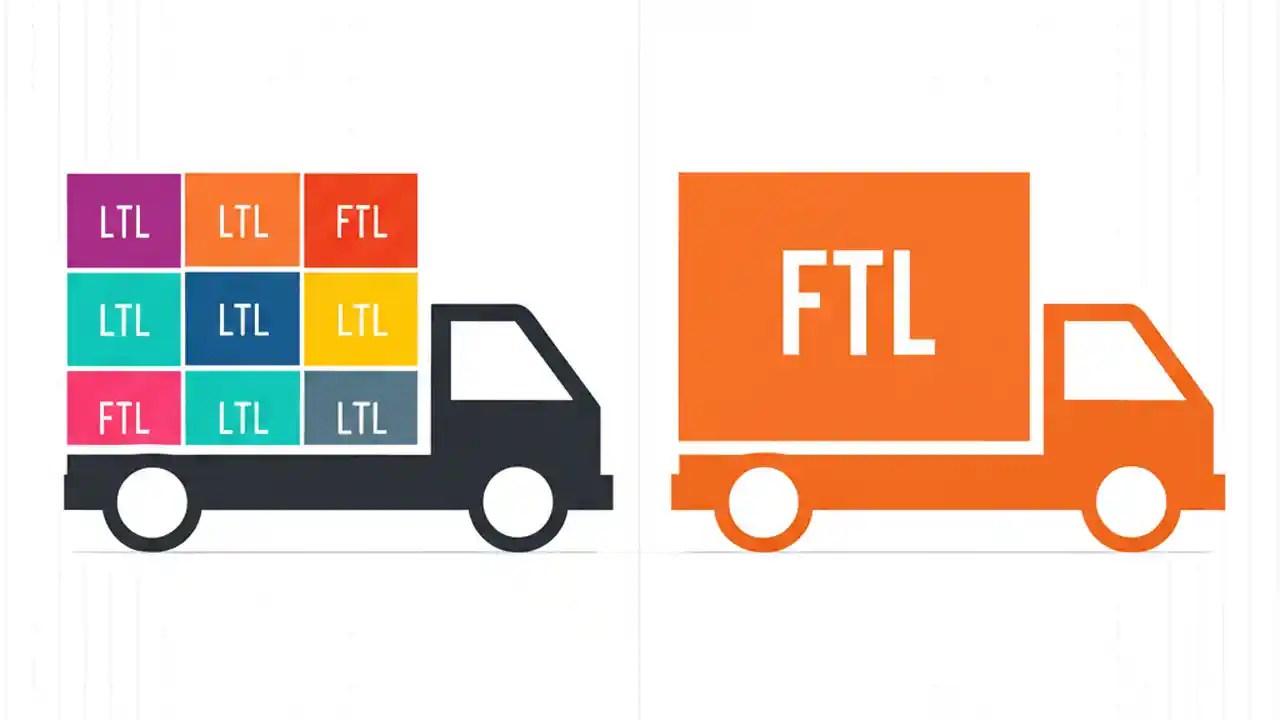 LTL LTL FTL
LTL LTL LTL
FTL LTL LTL

FTL