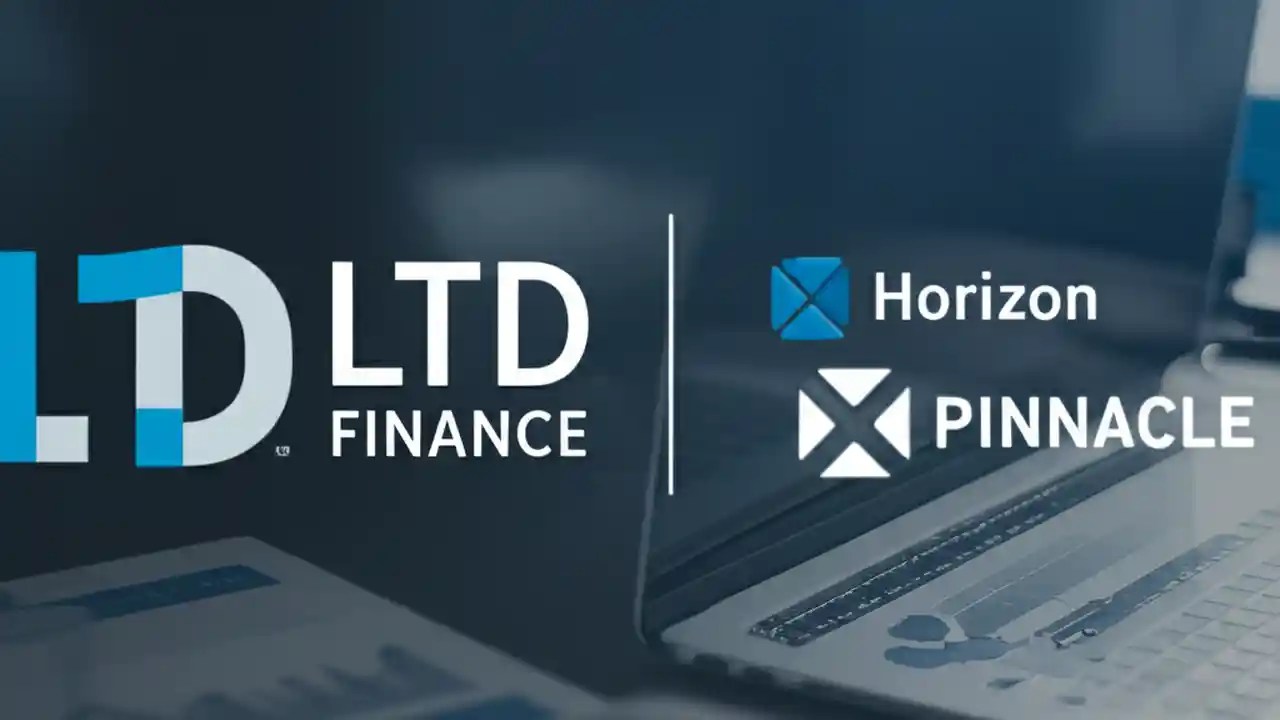 LTD
LTD
FINANCE

Horizon
PINNACLE