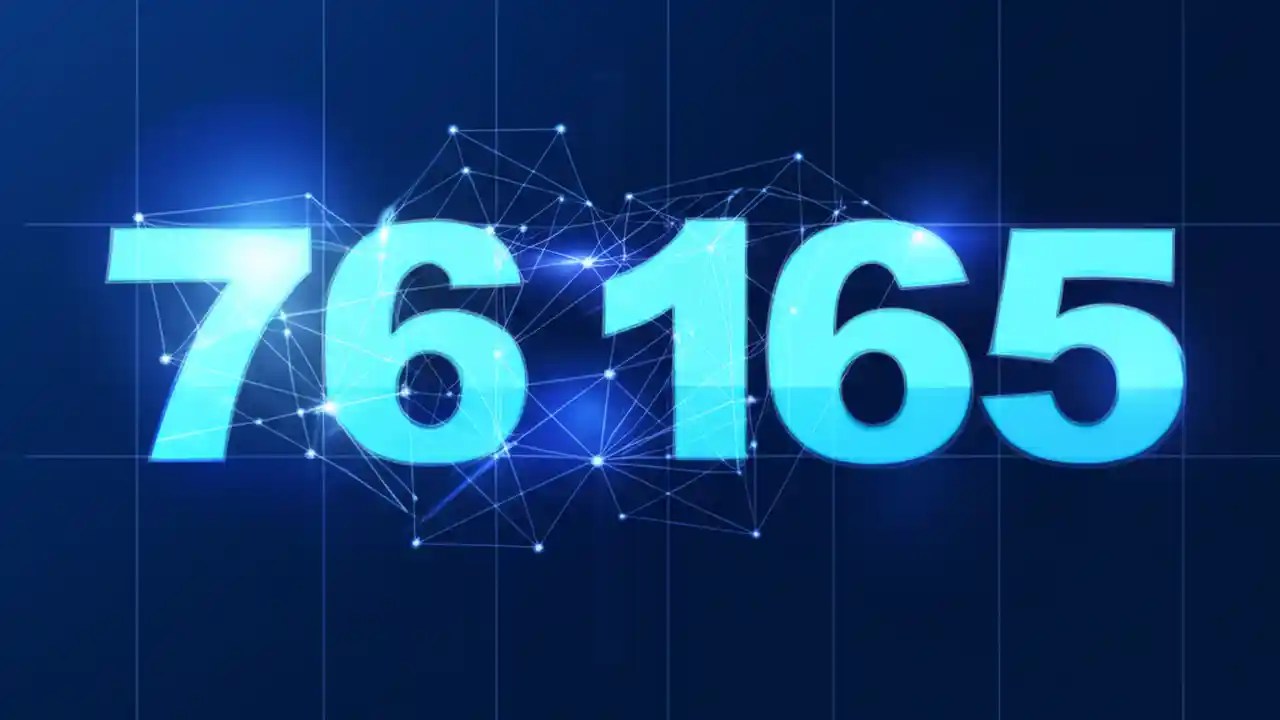 76165