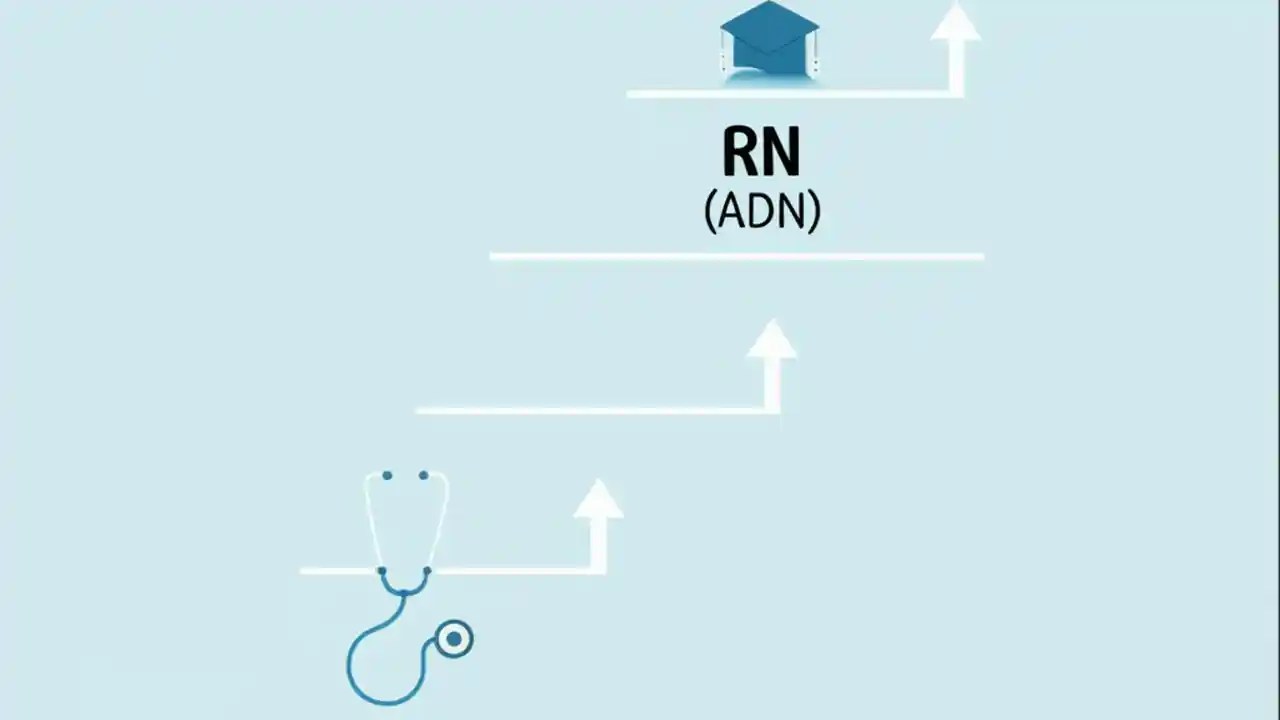 RN
(ADN)