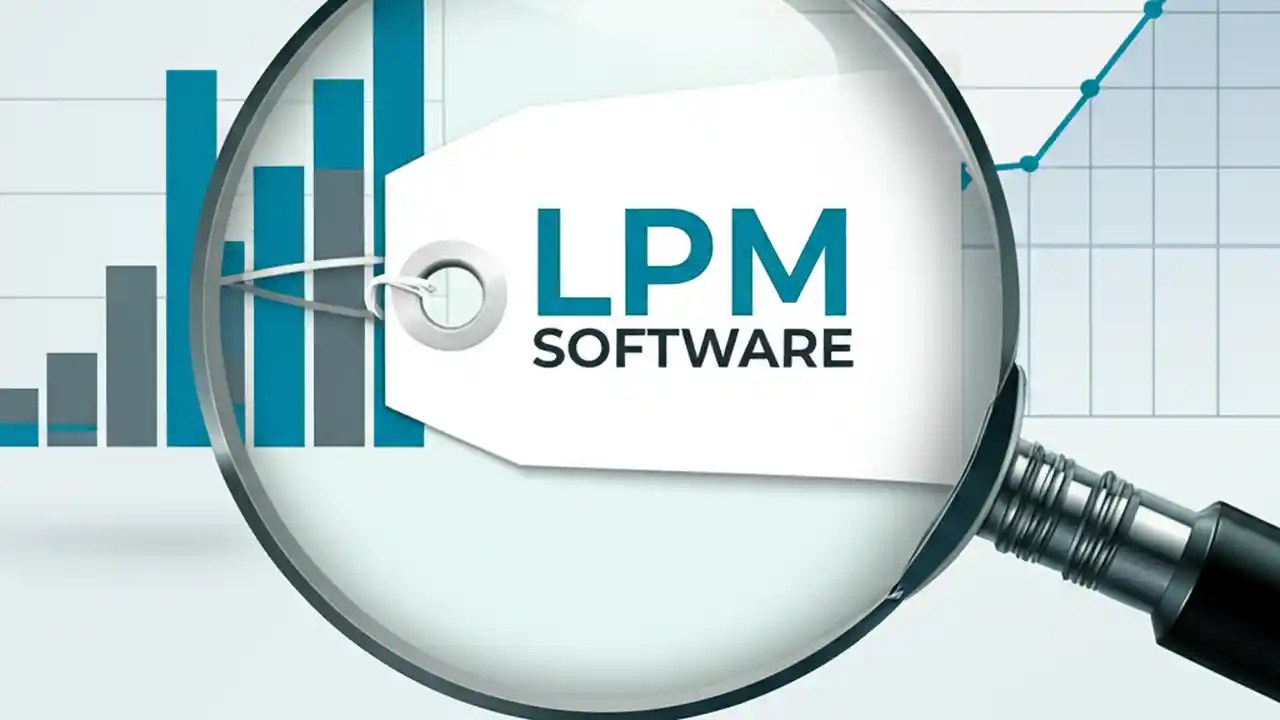 LPM
SOFTWARE