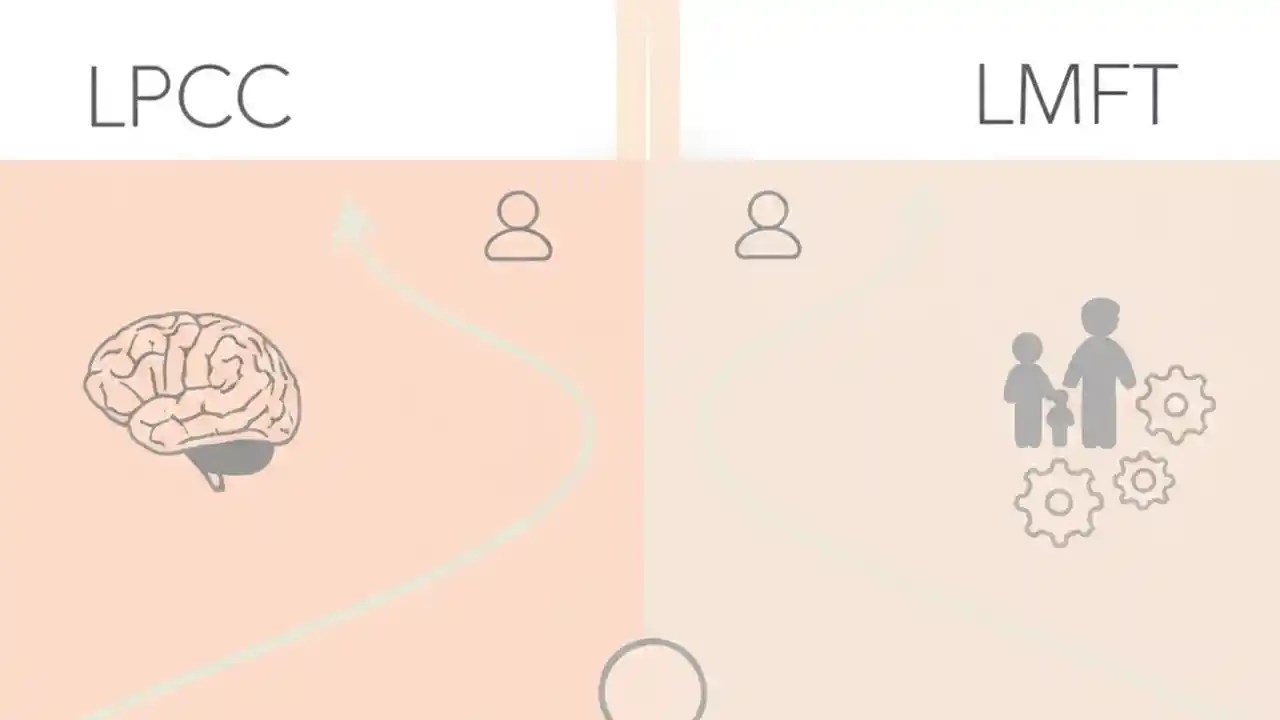 LPCC

LMFT