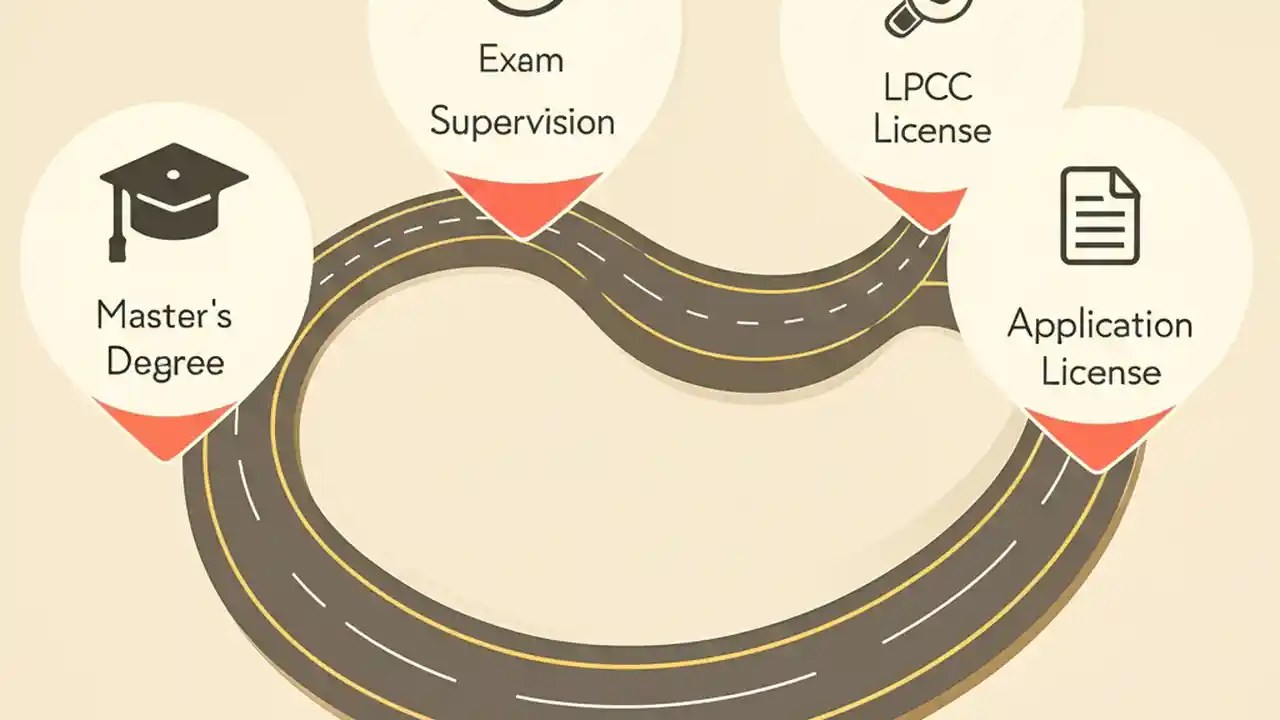 Master's Degree

Exam Supervision

LPCC License

Application License