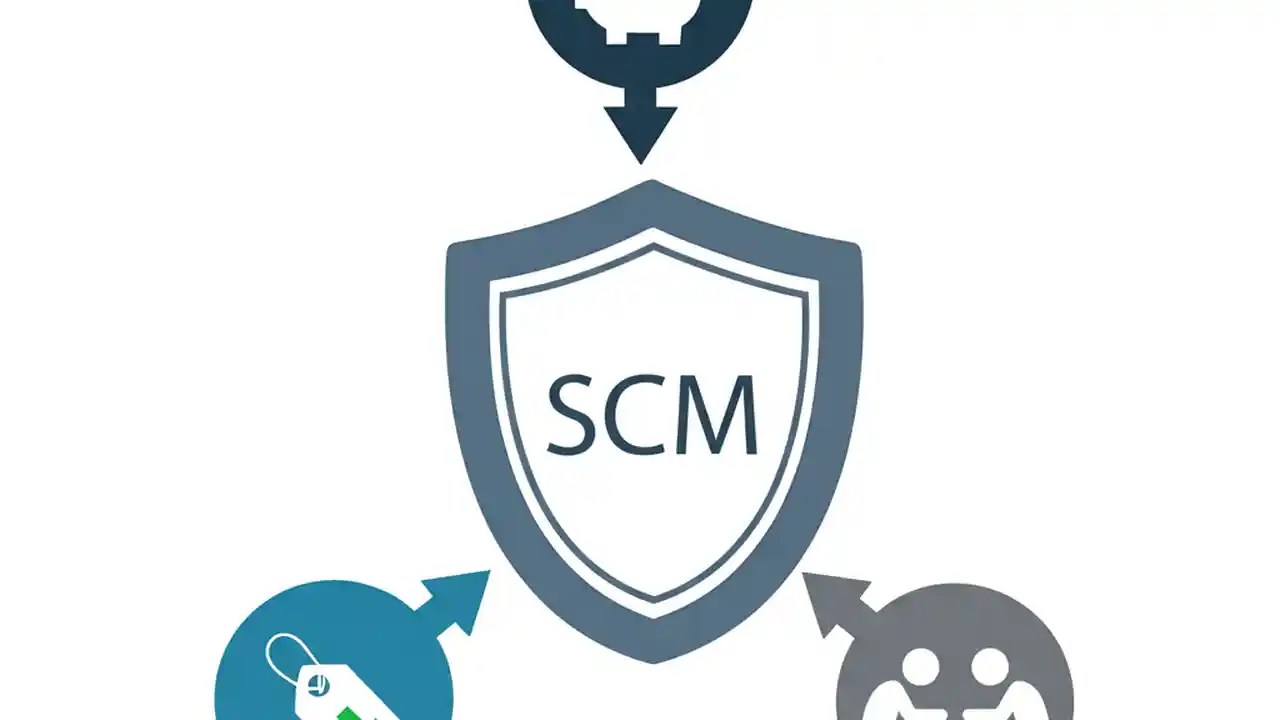 SCM