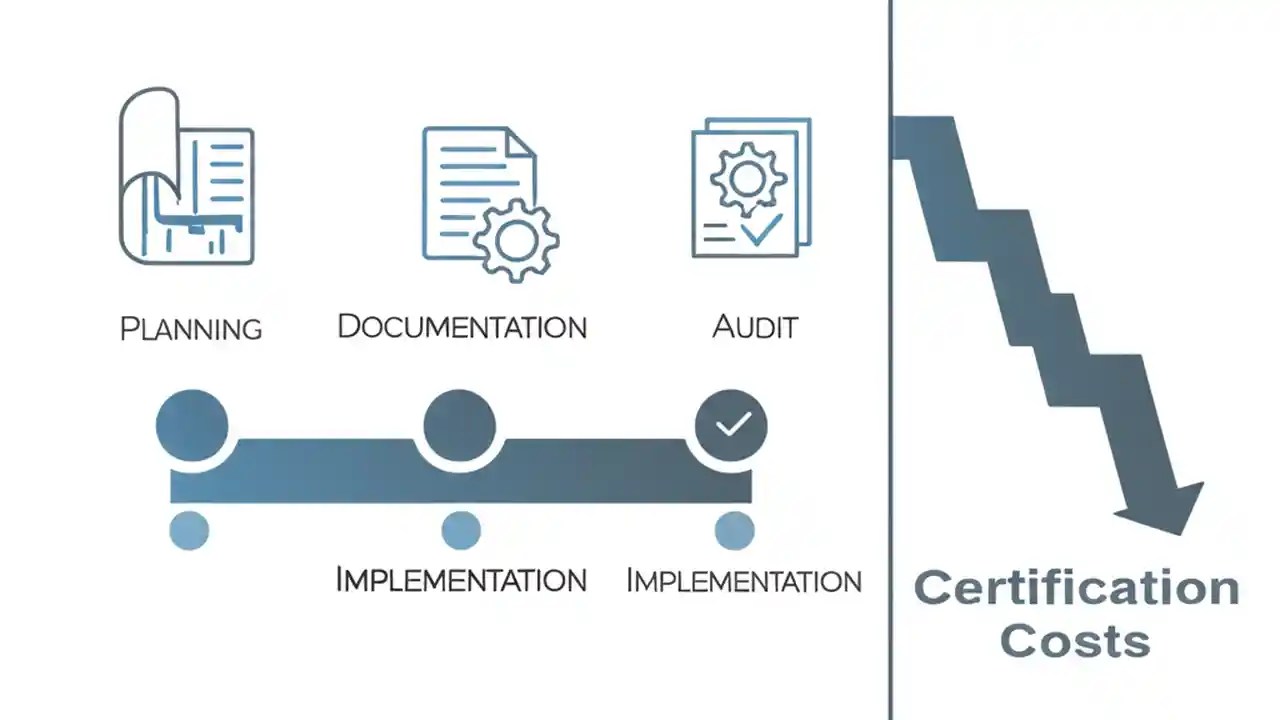 PLANNING

DOCUMENTATION

AUDIT

IMPLEMENTATION

IMPLEMENTATION

Certification Costs