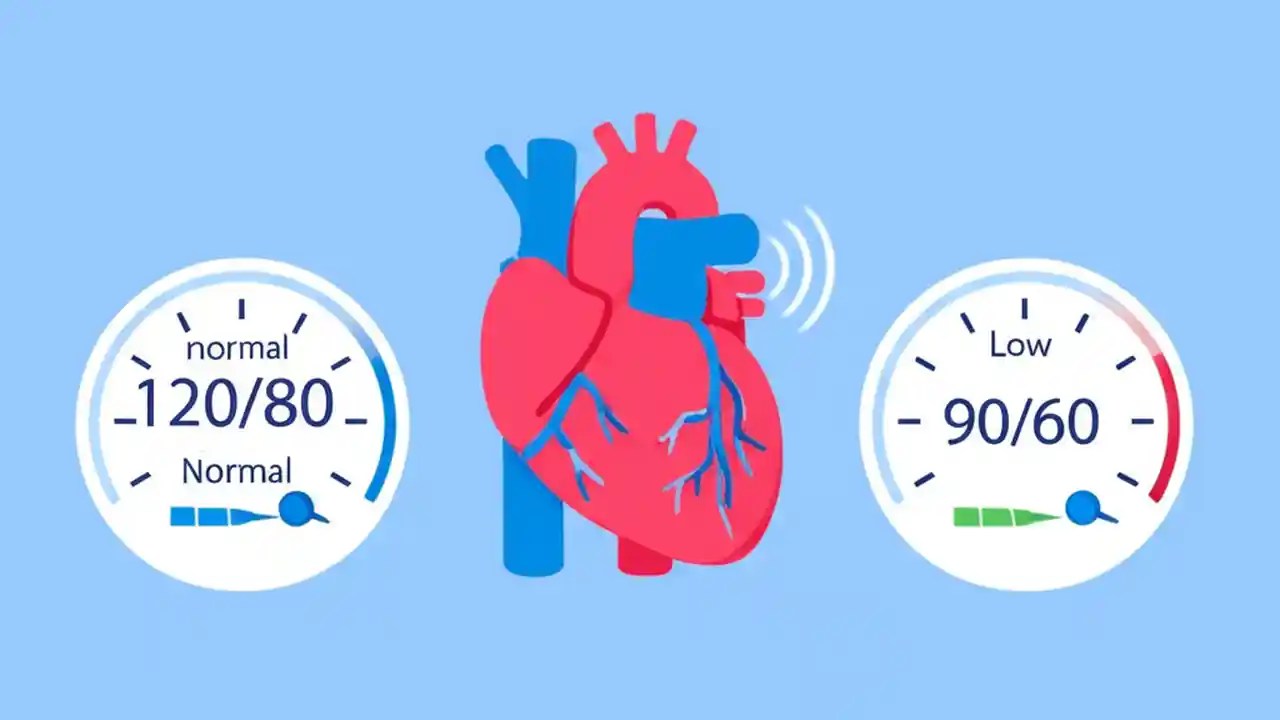 normal
120/80
Normal

Low
90/60