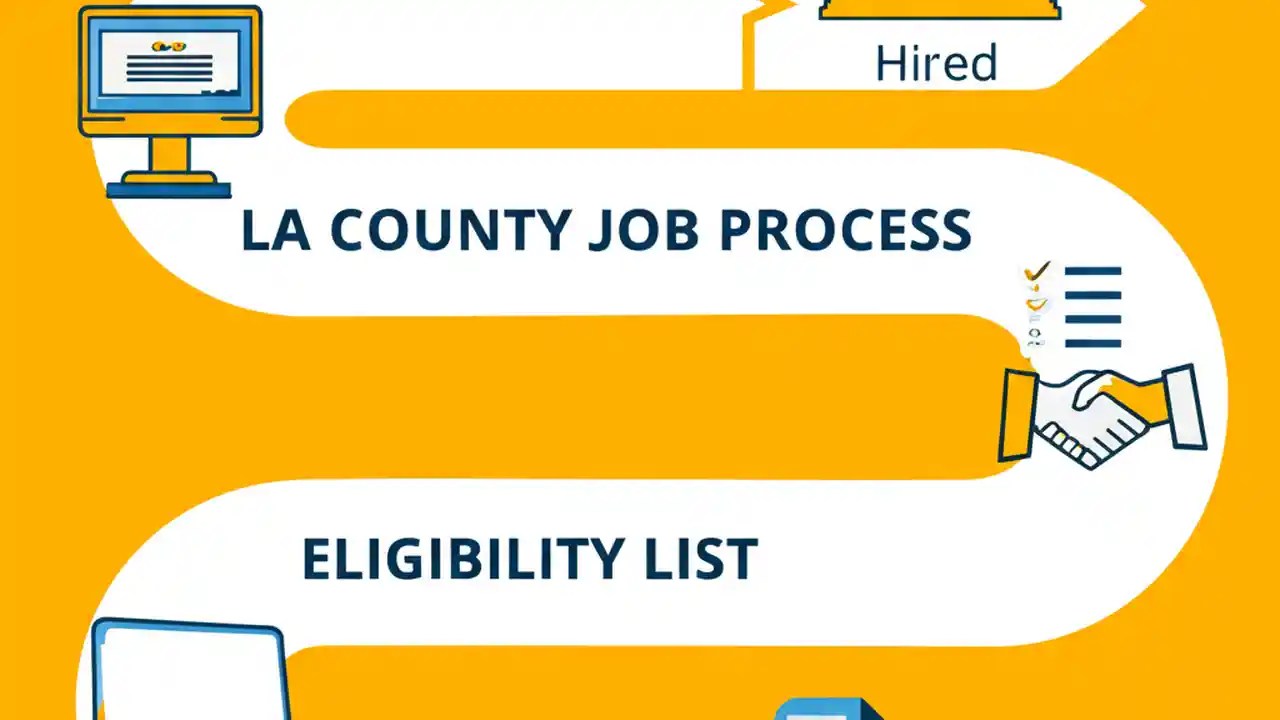 Hired

LA COUNTY JOB PROCESS

ELIGIBILITY LIST