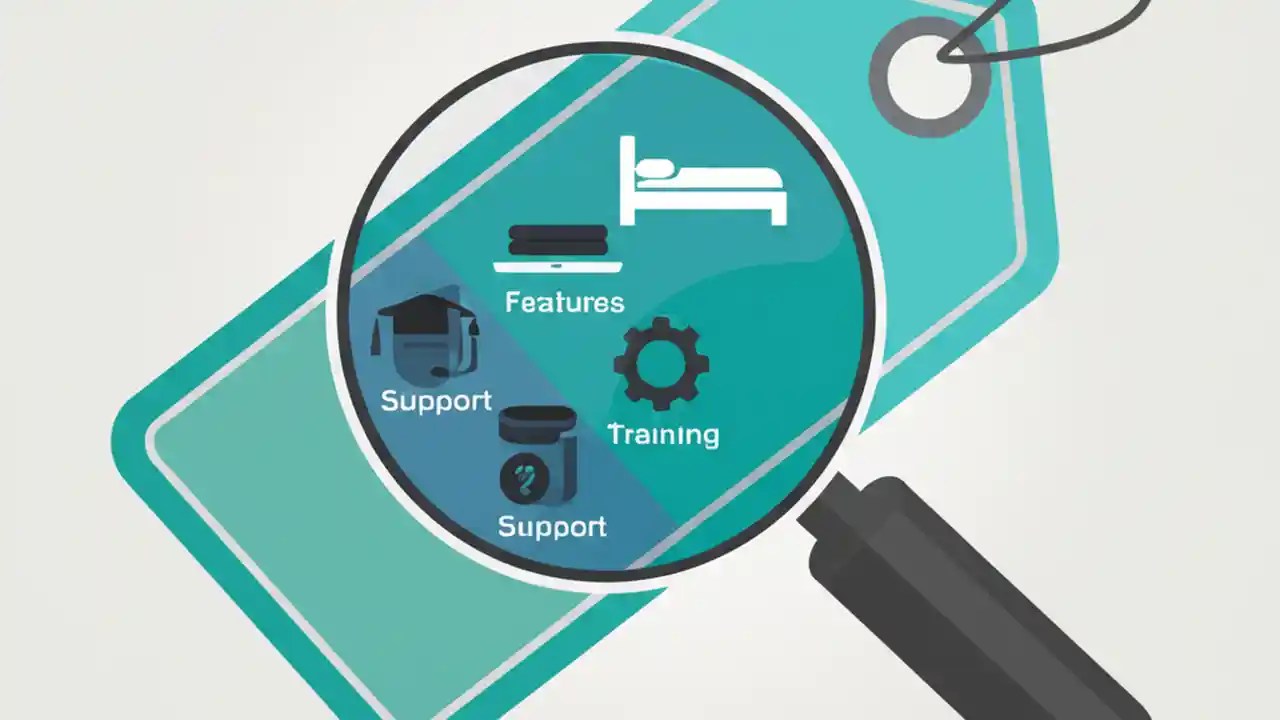 Features

Support

Training

Support