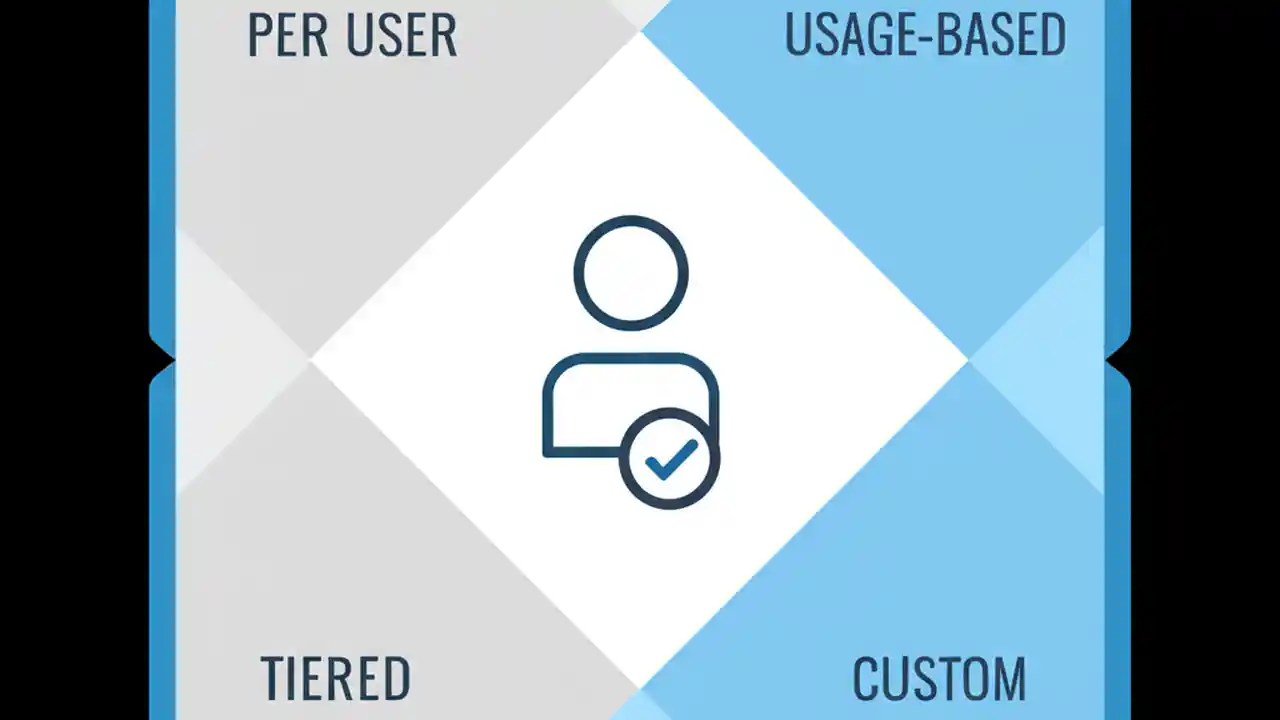 PER USER

USAGE-BASED

TIERED

CUSTOM