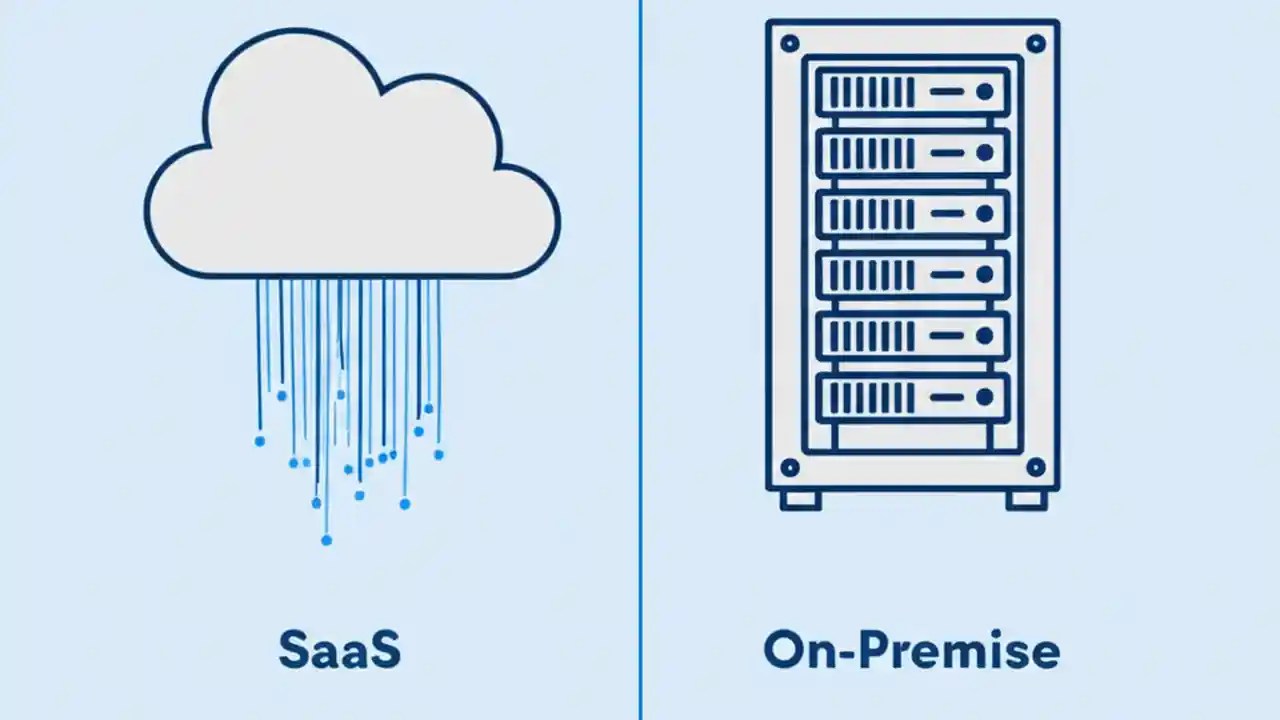 SaaS

On-Premise