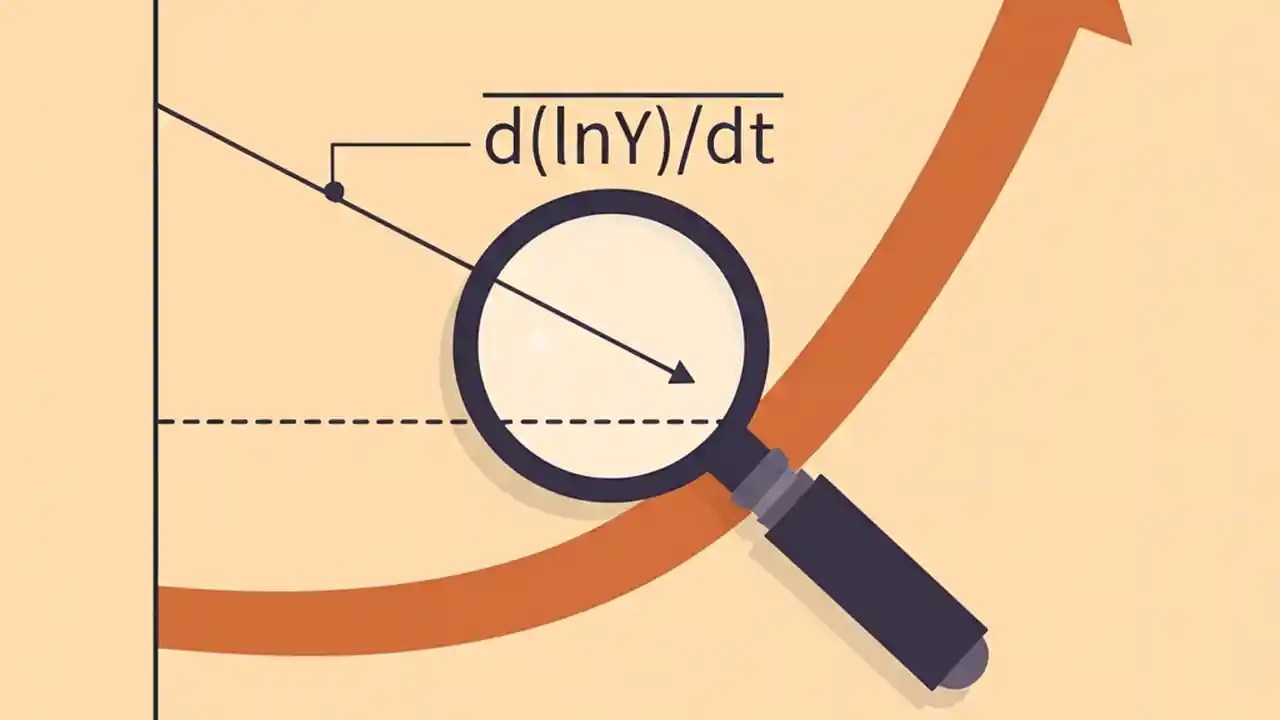 $\overline{d(\ln Y)/dt}$