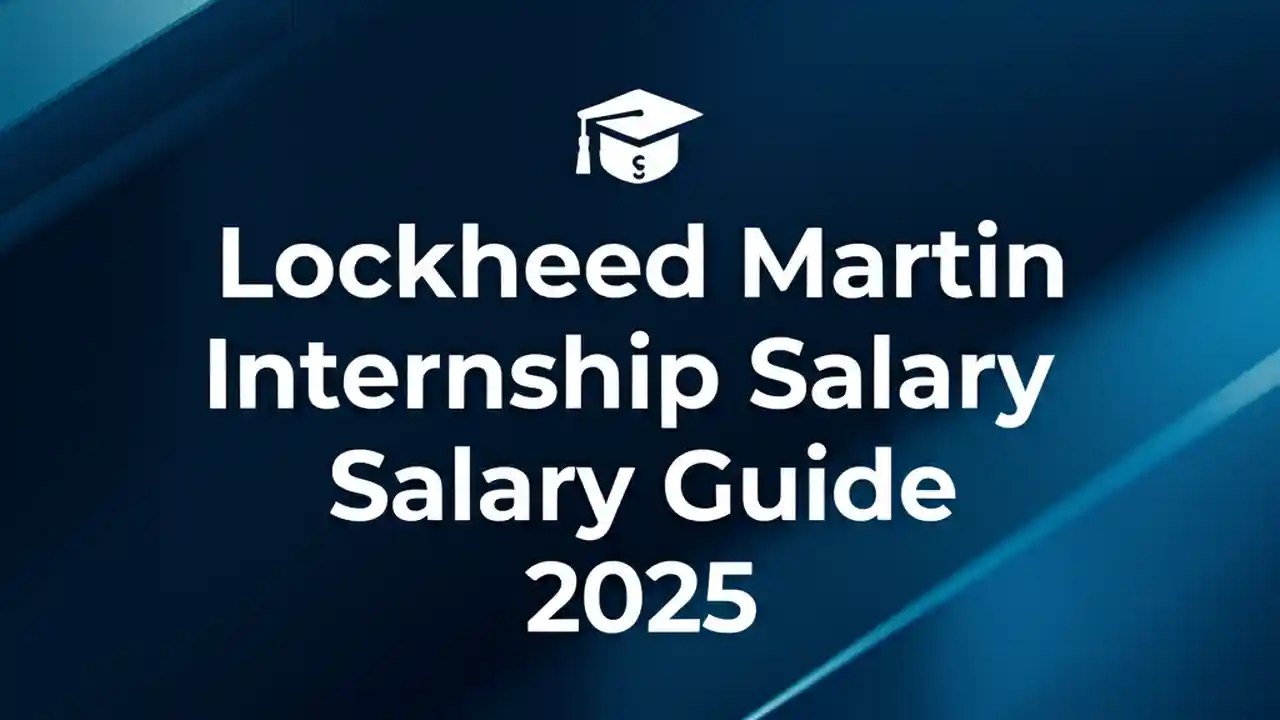 $
Lockheed Martin Internship Salary Salary Guide 2025