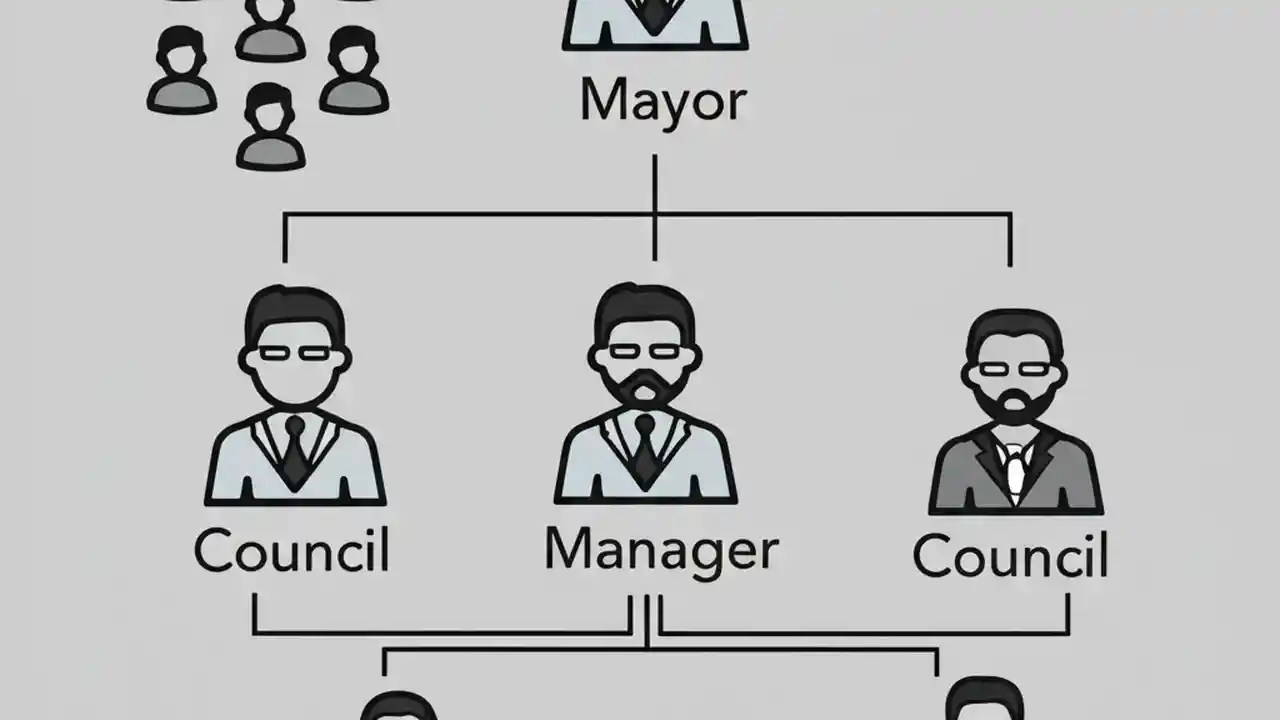 Mayor

Council

Manager

Council