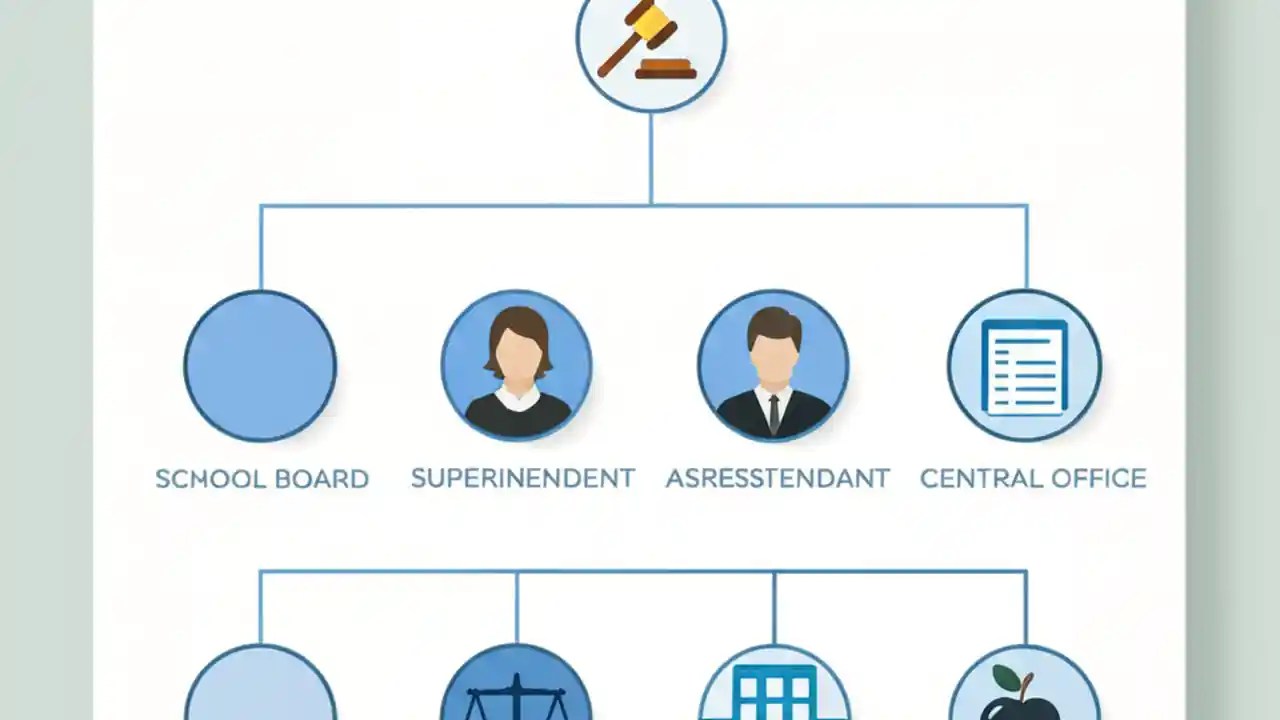 SCMOOL BOARD

SUPERINENDENT

ASRESSTENDANT

CENTRAL OFFICE