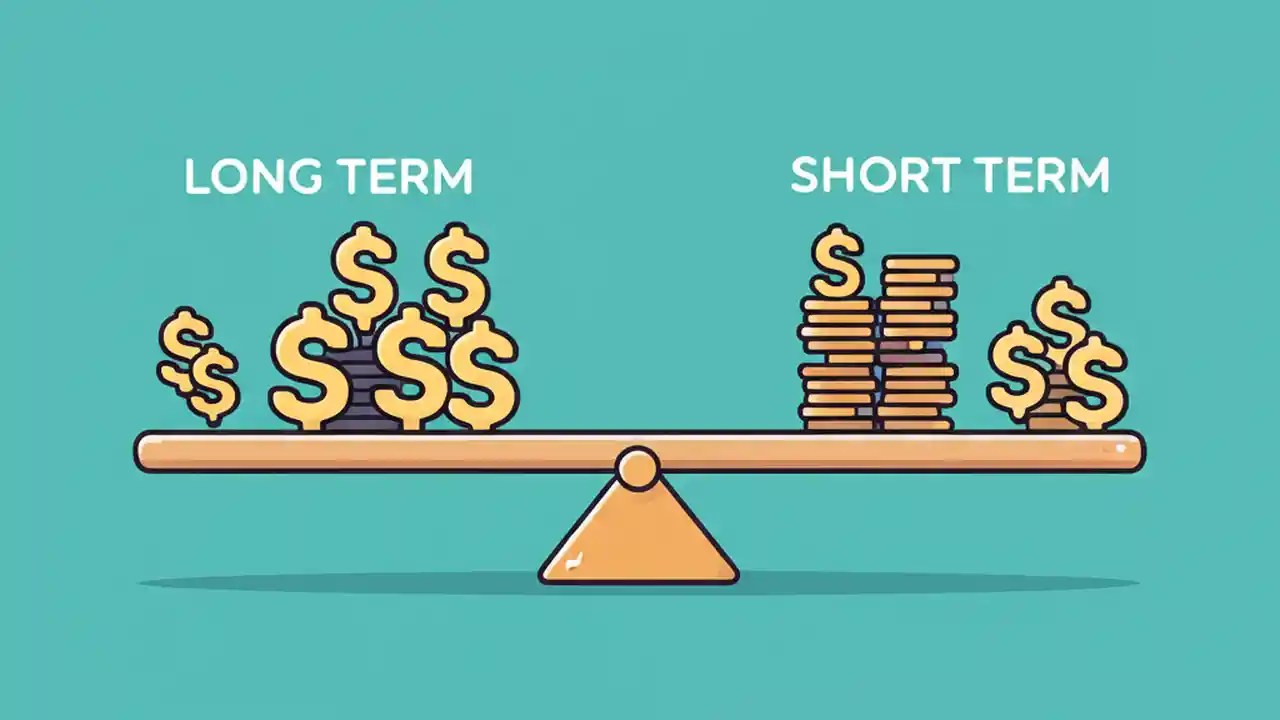 LONG TERM

SHORT TERM