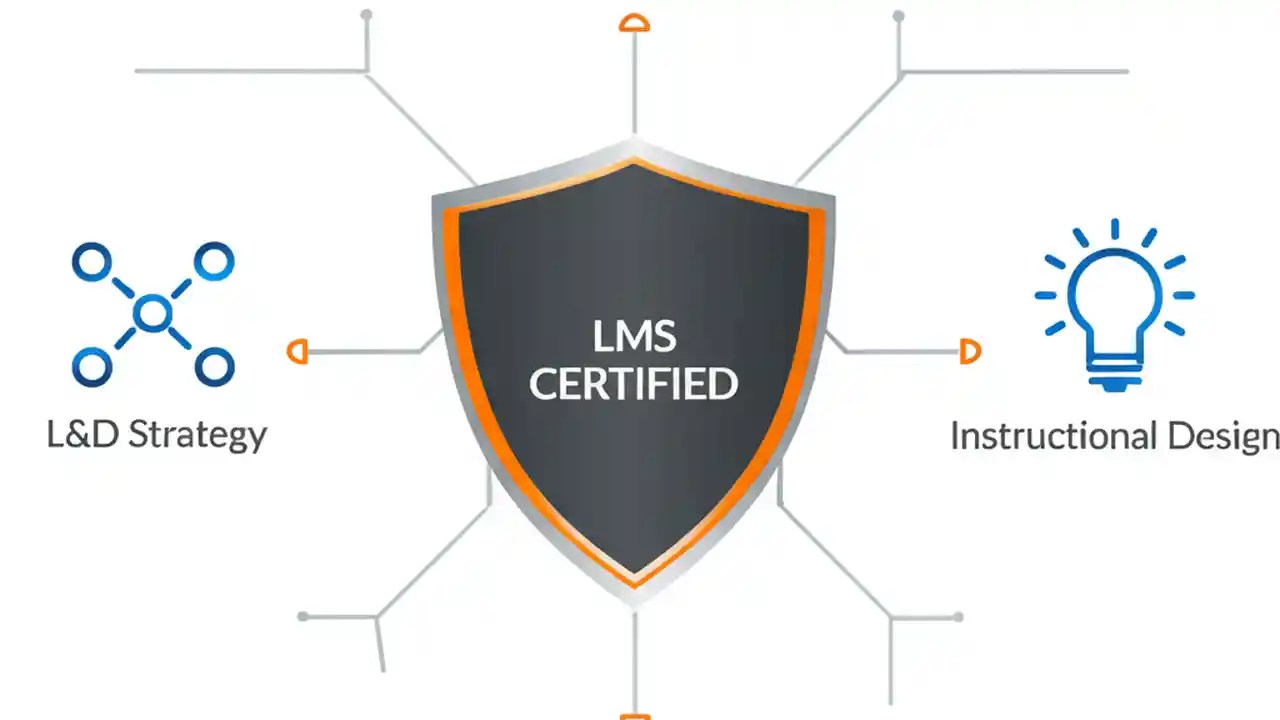 L&D Strategy

LMS
CERTIFIED

Instructional Design