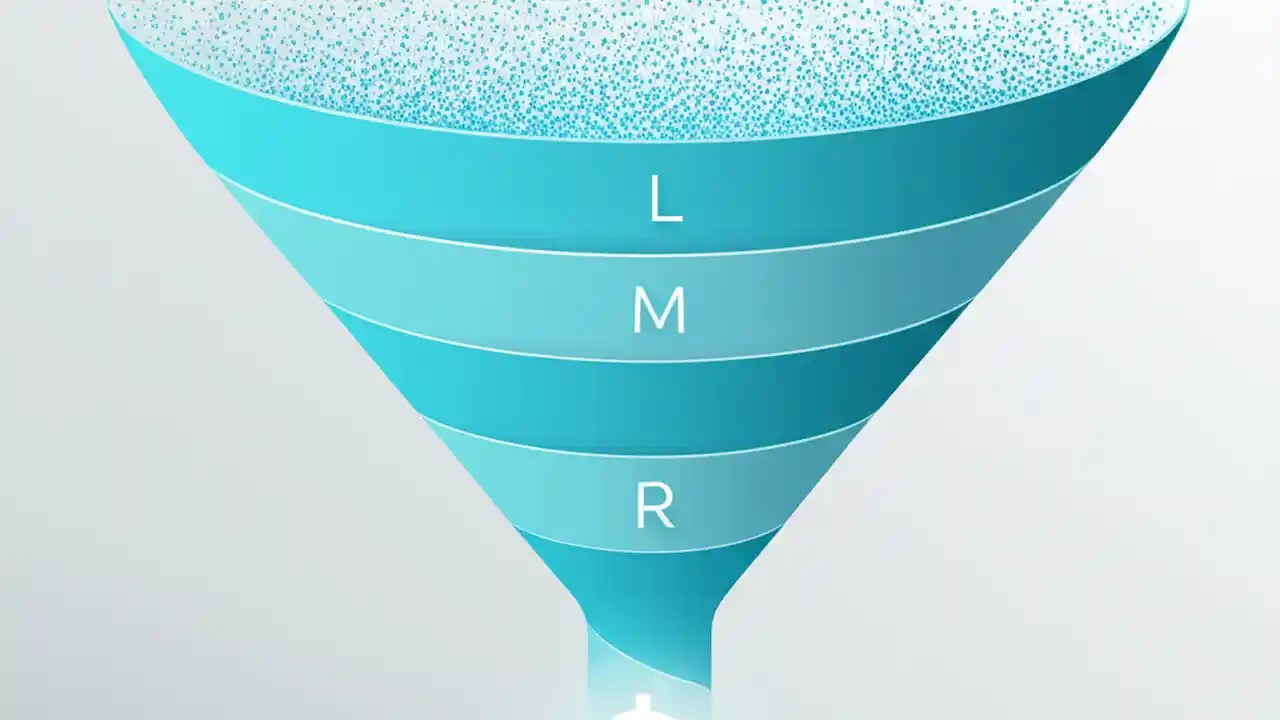 L

M

R