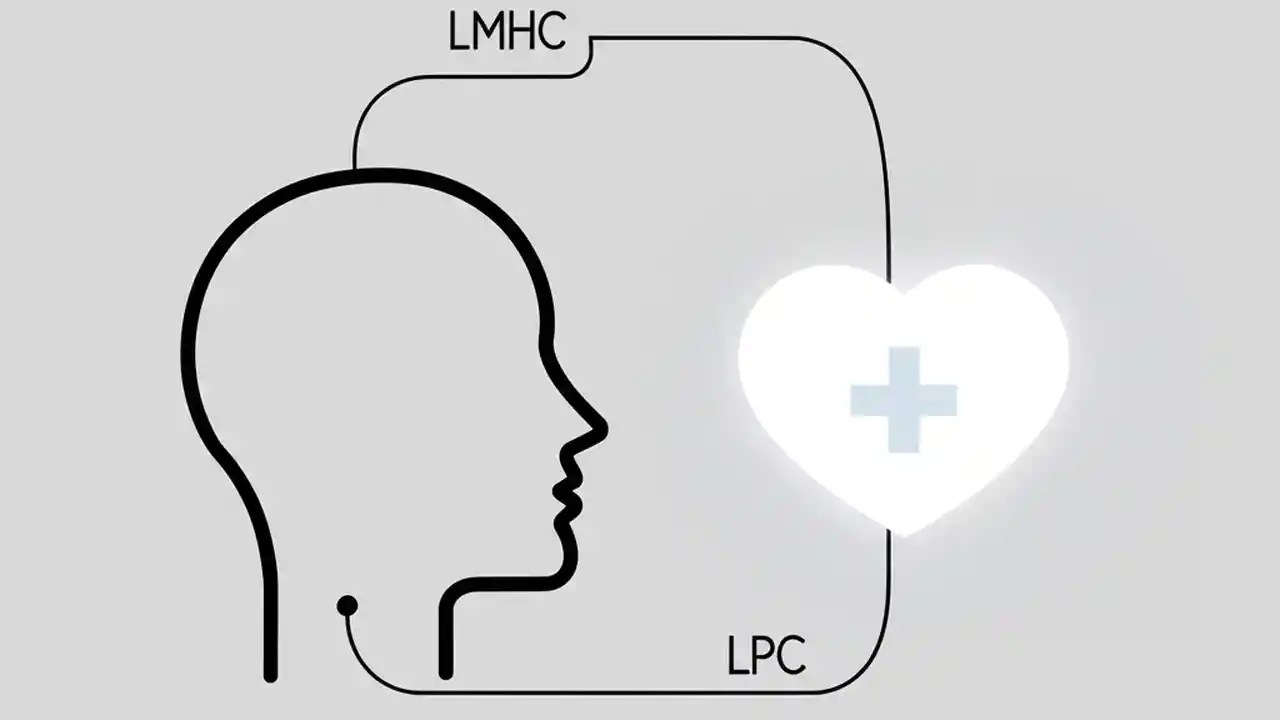 LMHC

LPC