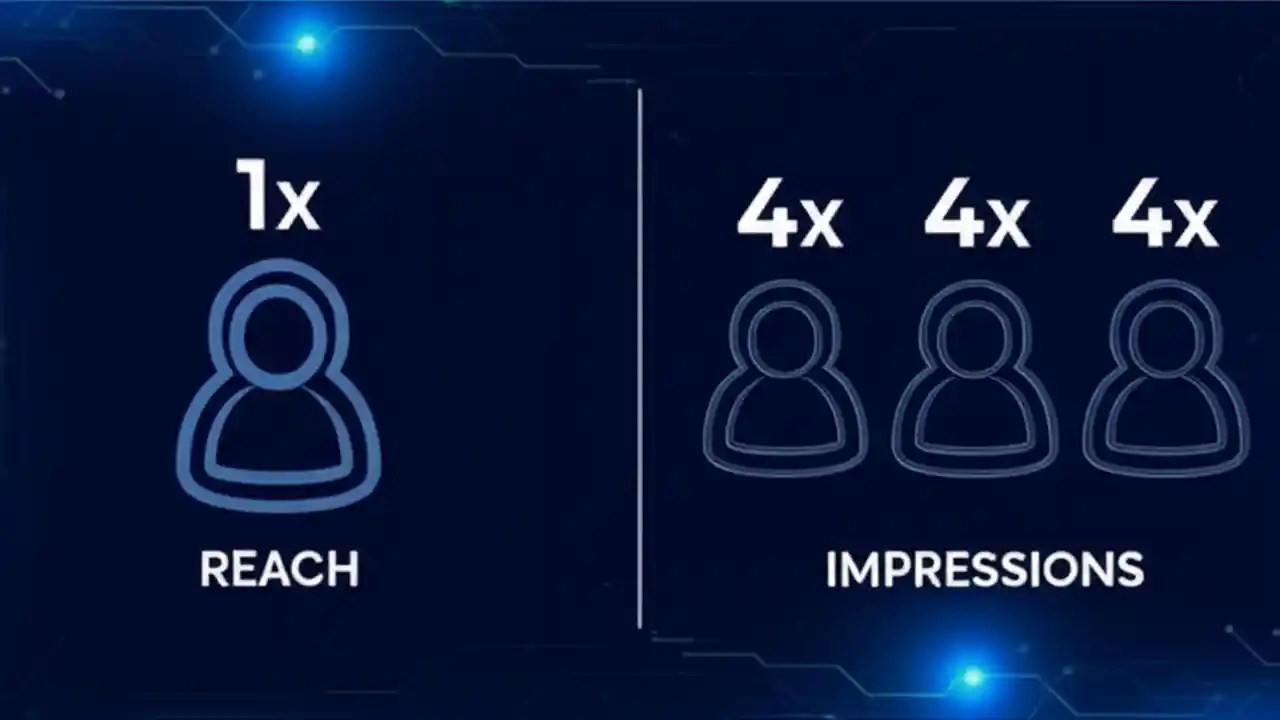 1x

REACH

4x 4x 4x

IMPRESSIONS