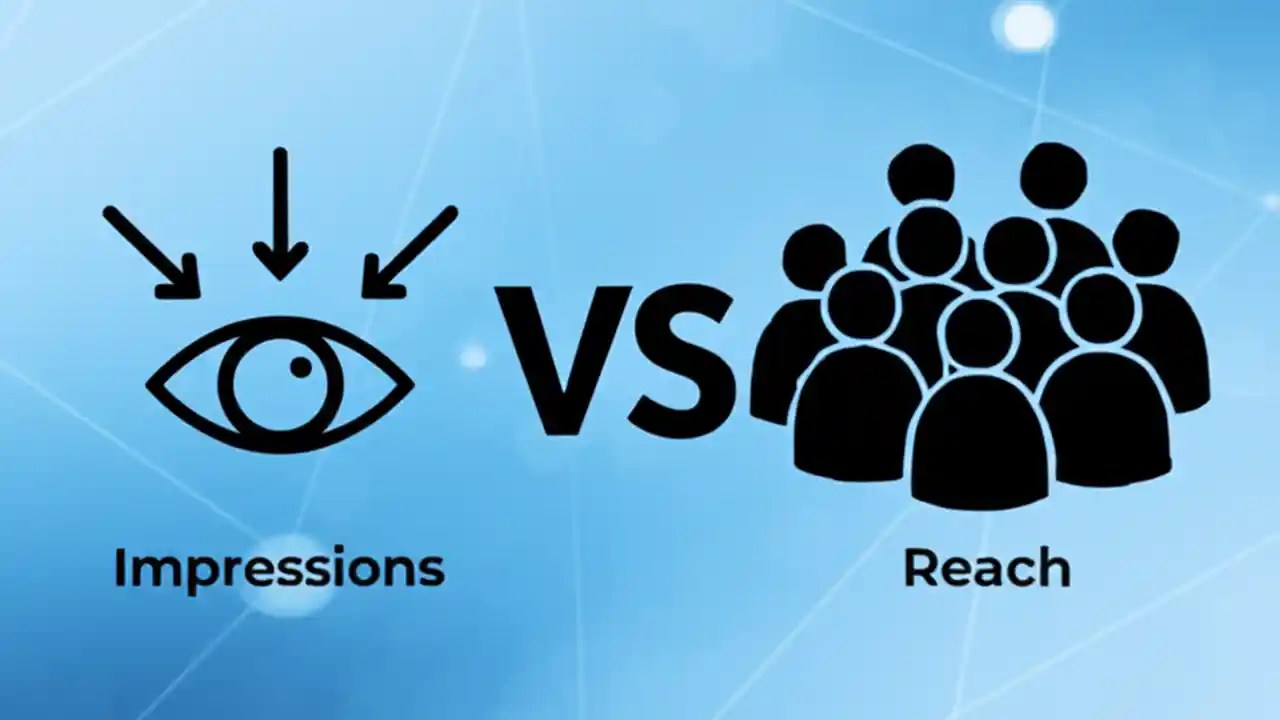 VS

Impressions

Reach