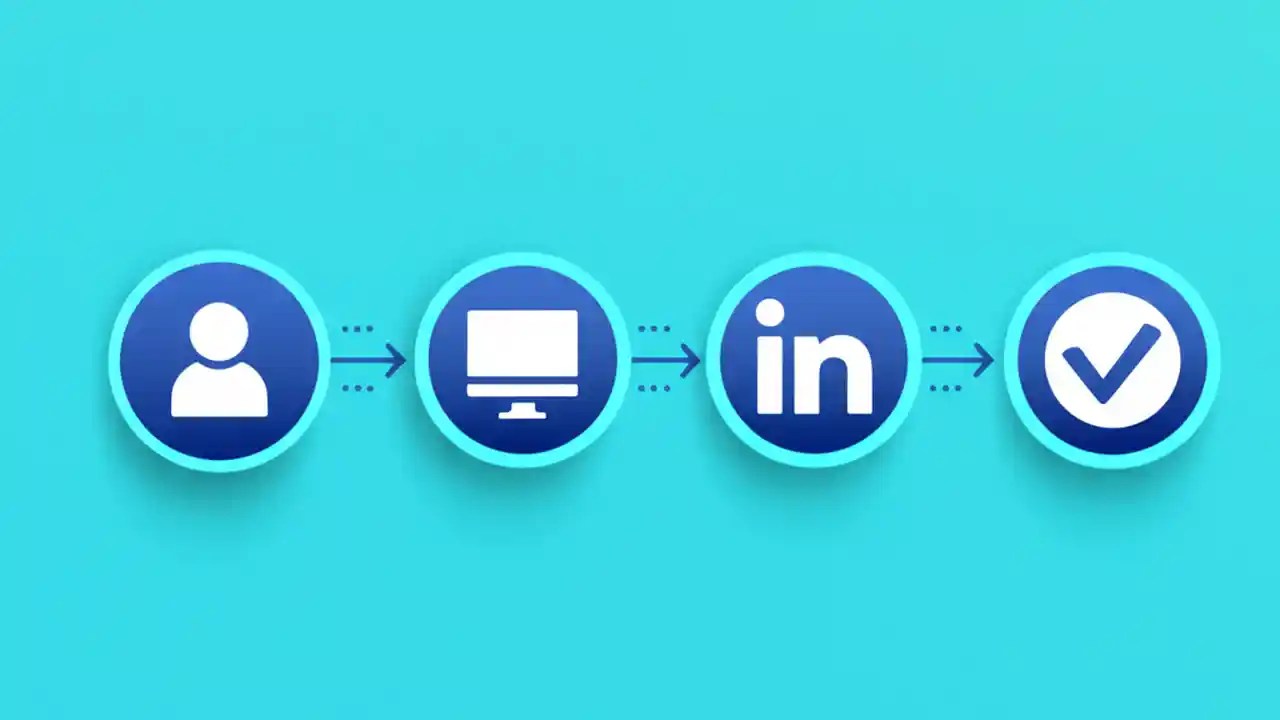 in