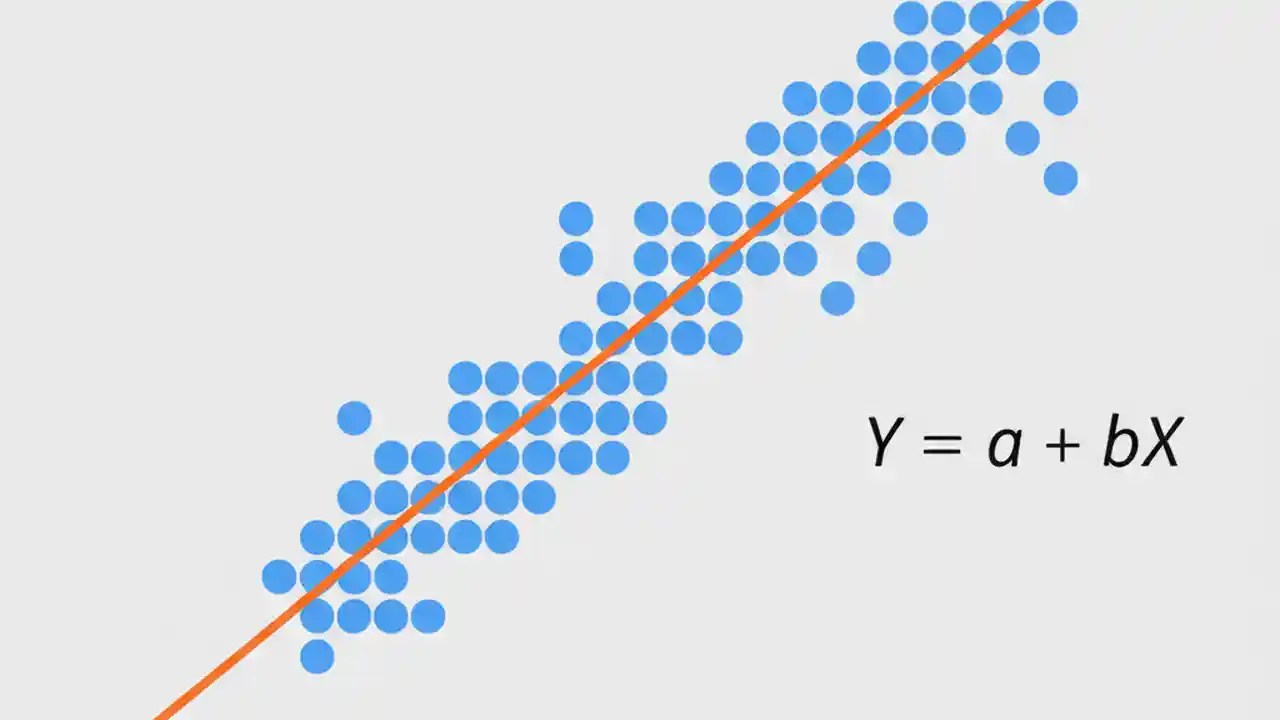 $Y = a + bX$