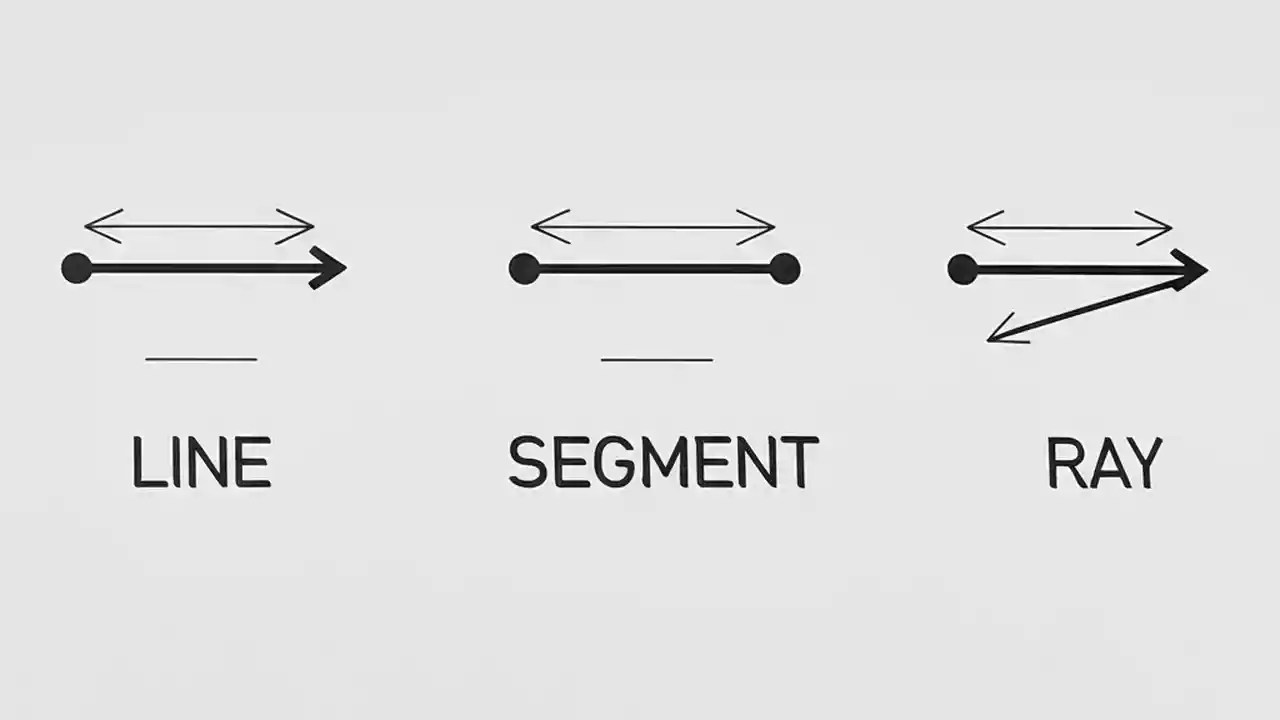 LINE

SEGMENT

RAY