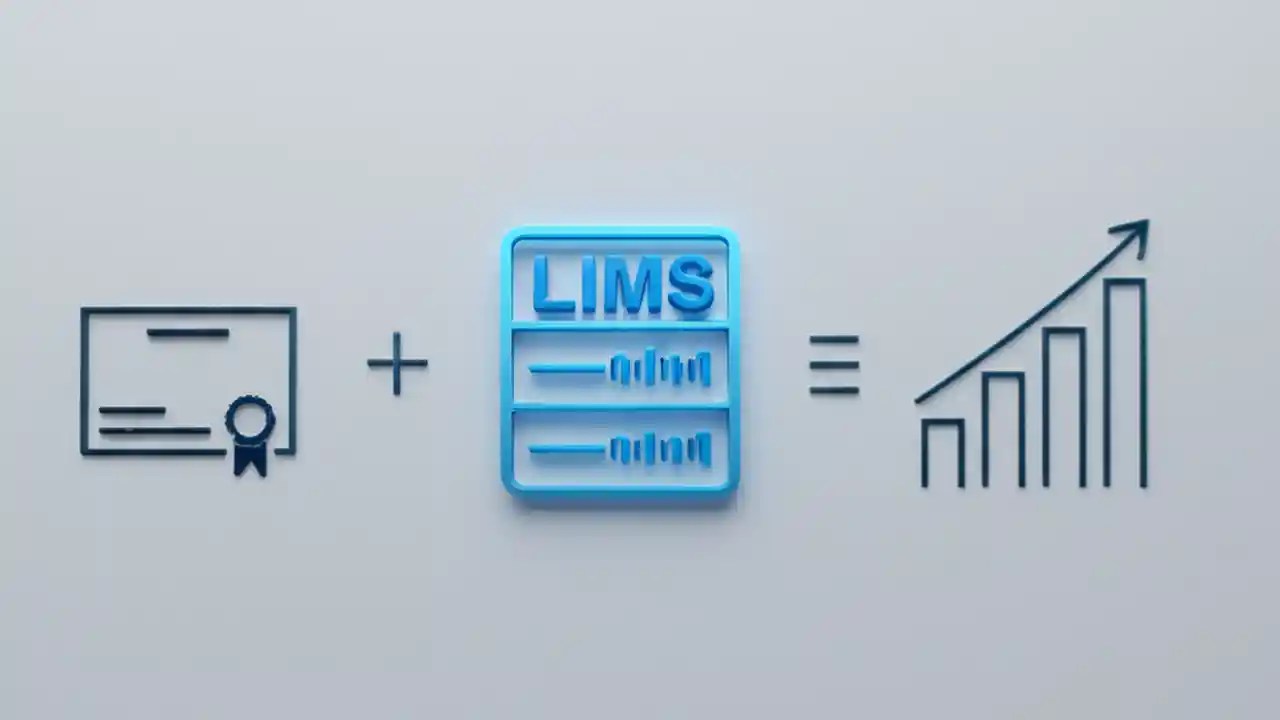 LIMS