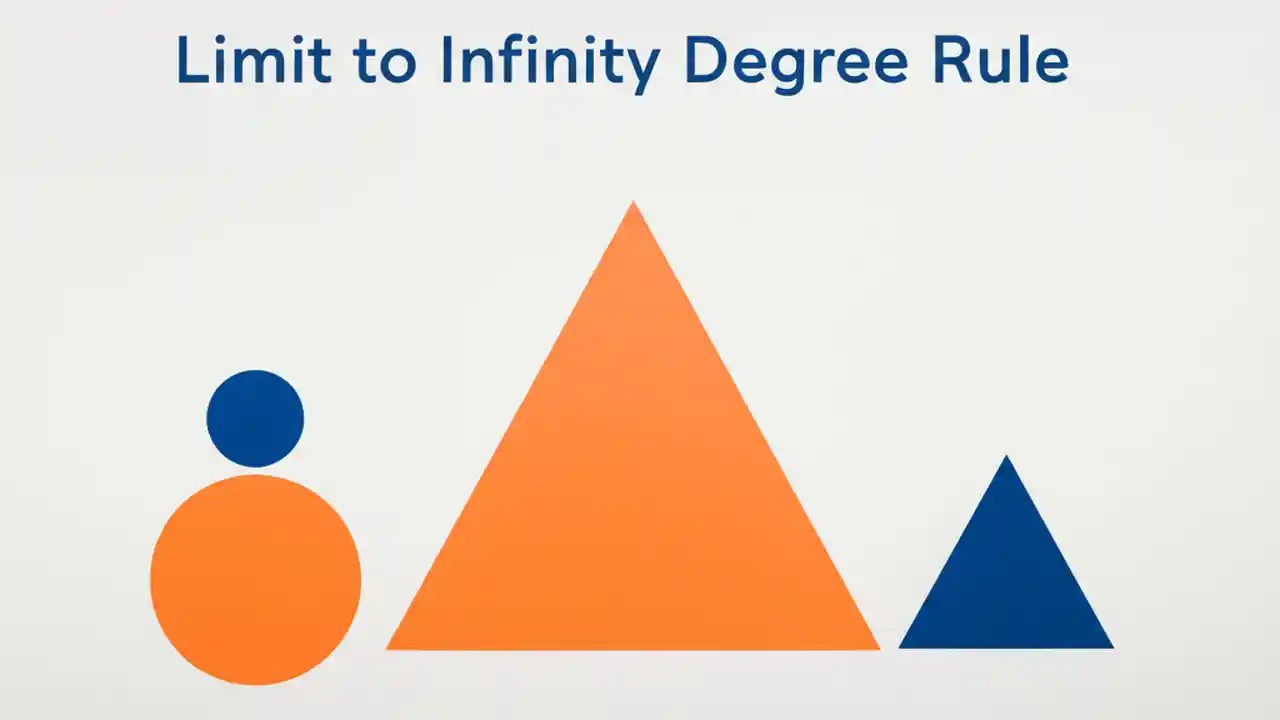 Limit to Infinity Degree Rule