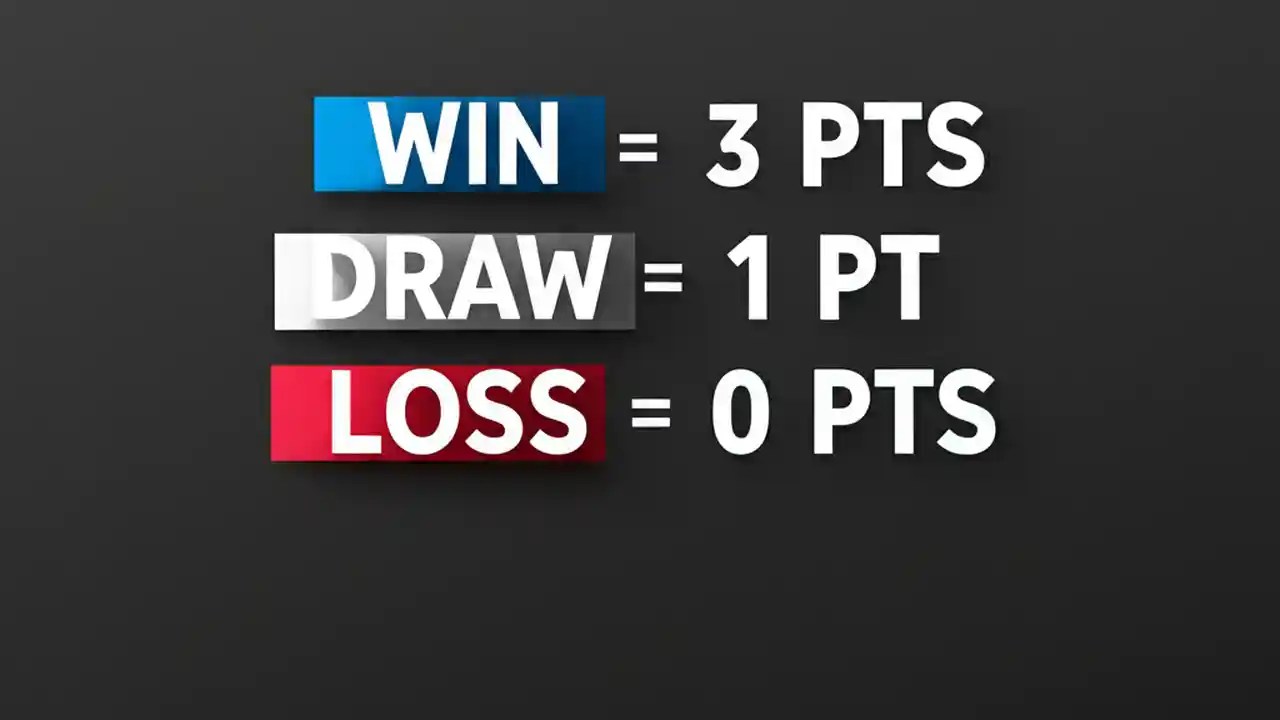 WIN = 3 PTS
DRAW = 1 PT
LOSS = 0 PTS