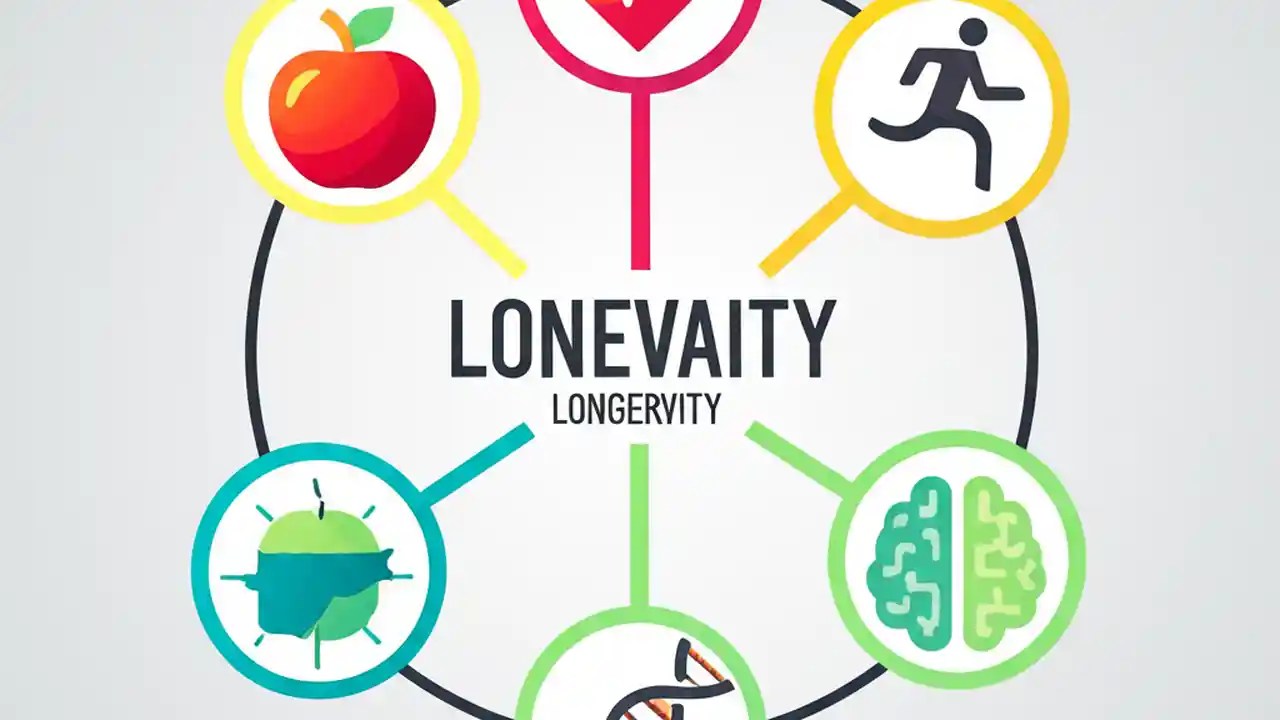 LONEVAITY

LONGERVITY