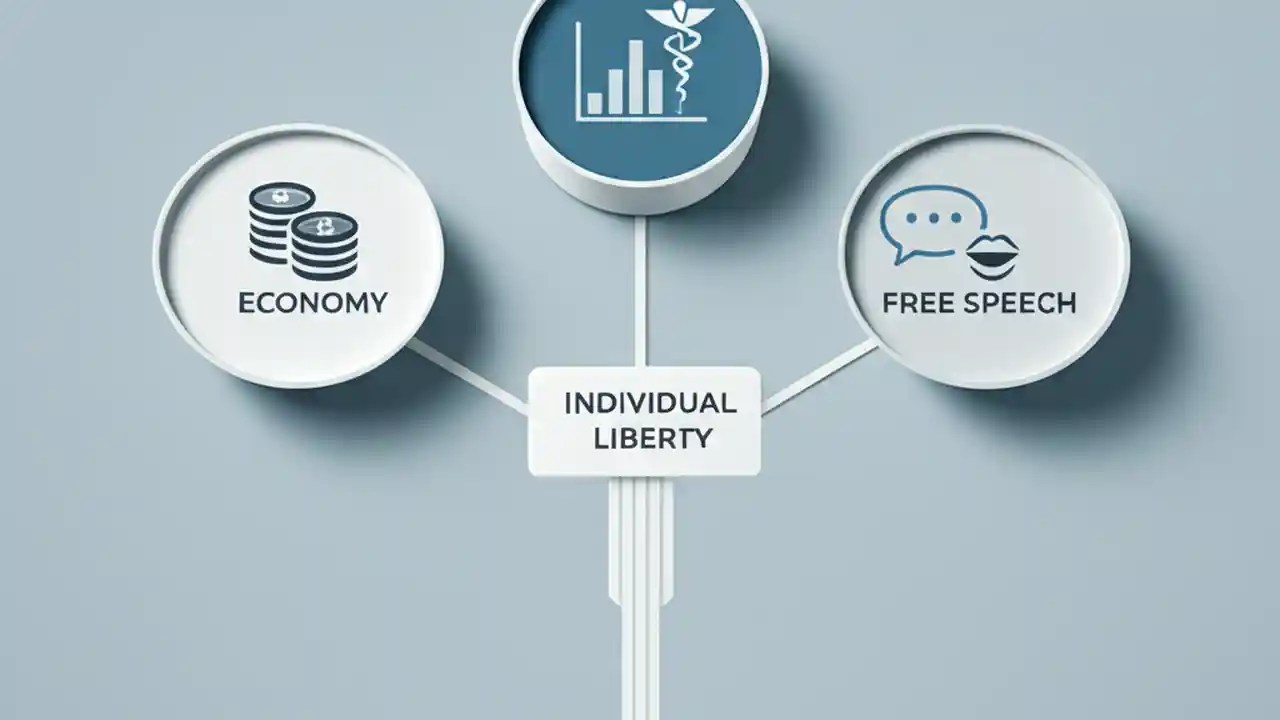 ECONOMY

FREE SPEECH

INDIVIDUAL LIBERTY