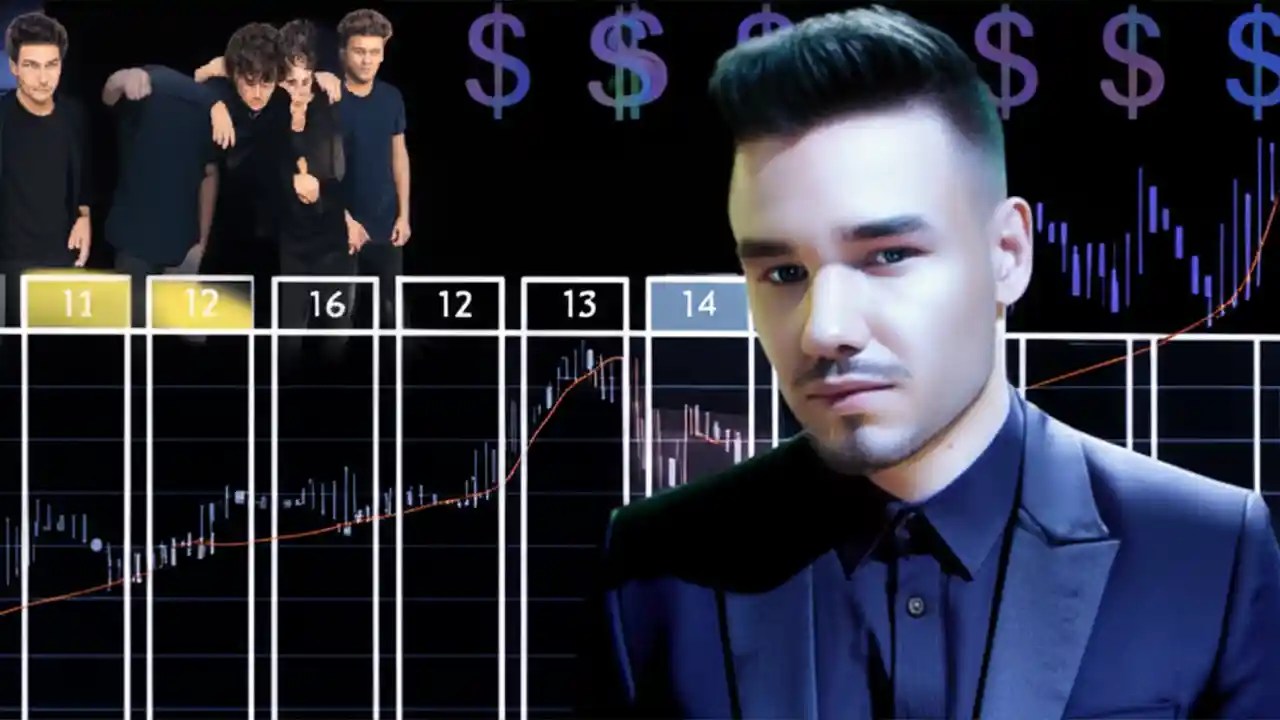 $ $ $ $ $ $

11 12 16 12 13 14