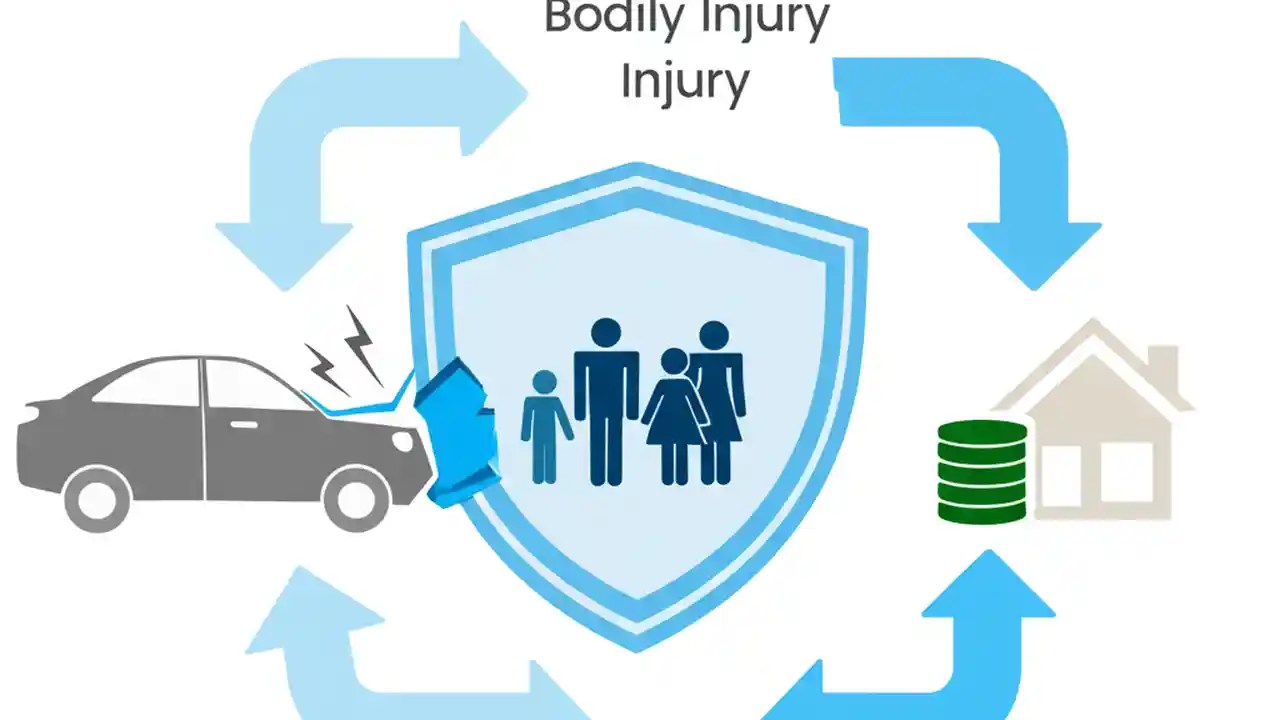 Bodily Injury
Injury