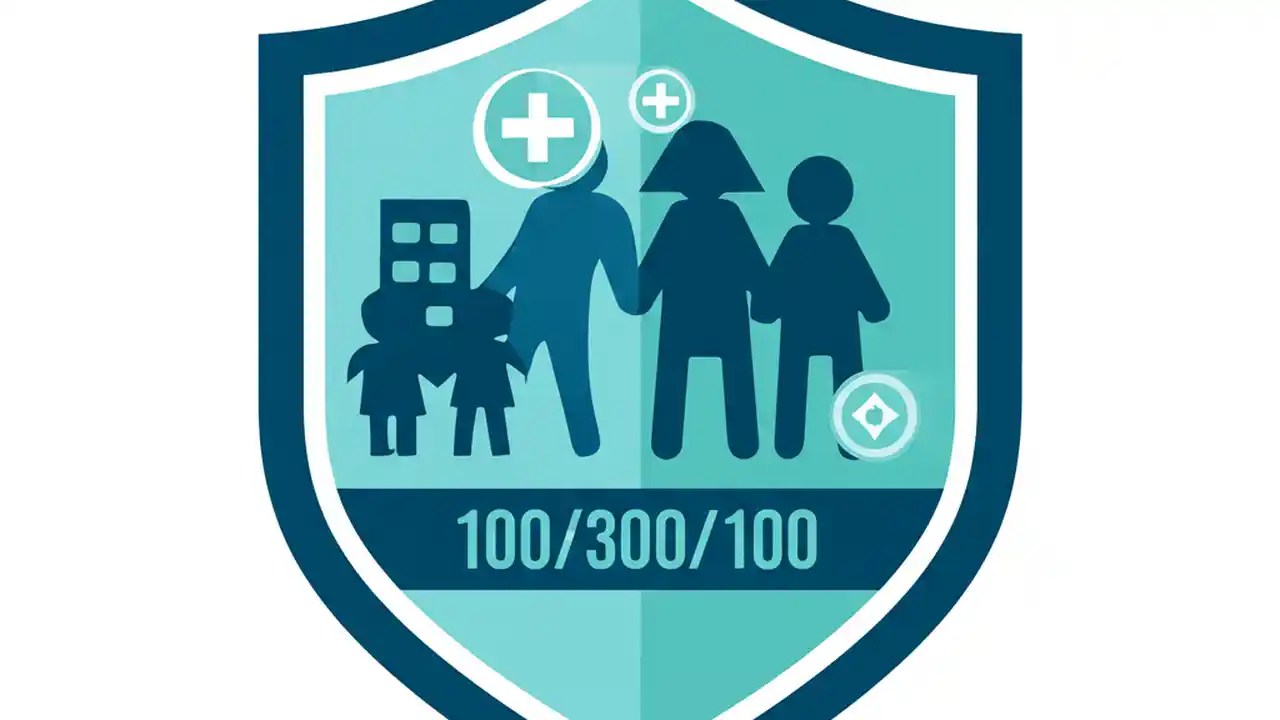 100/300/100